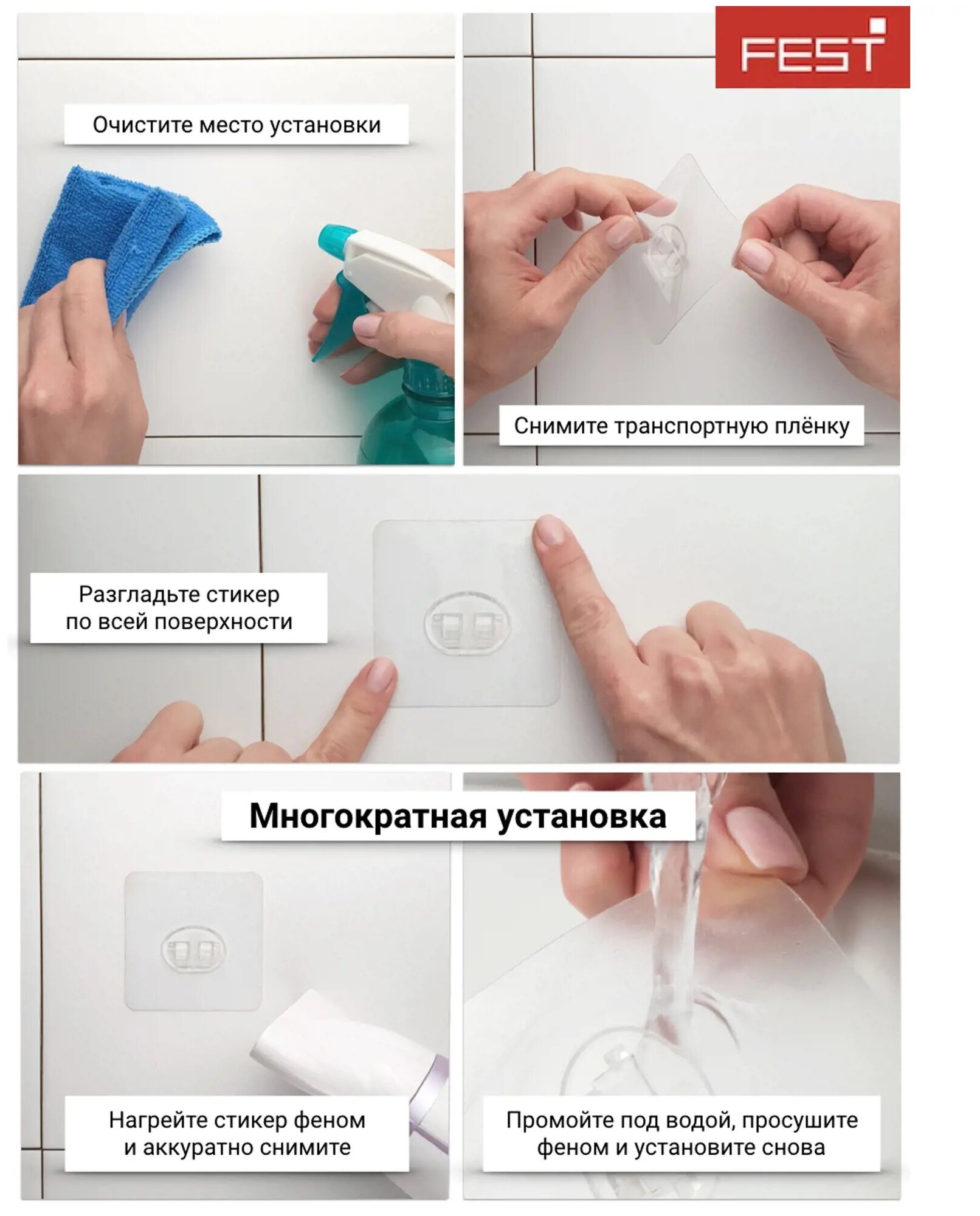 FEST

Очистите место установки

Снимите транспортную плёнку

Разгладьте стикер по всей поверхности

Многократная установка

Нагрейте стикер феном и аккуратно снимите

Промойте под водой, просушите феном и установите снова