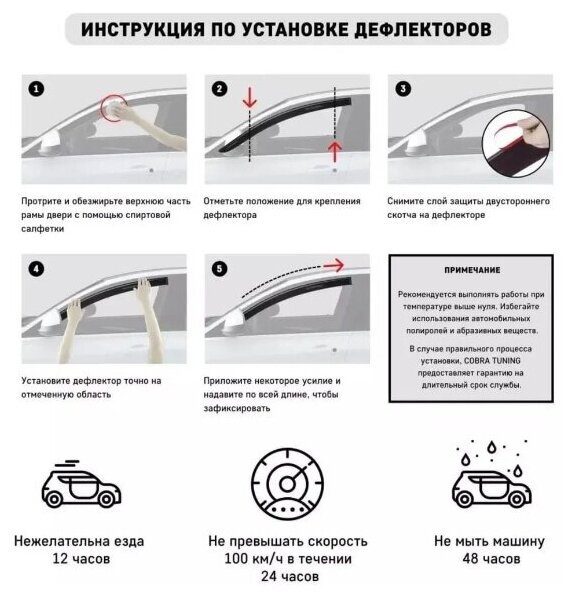 ИНСТРУКЦИЯ ПО УСТАНОВКЕ ДЕФЛЕКТОРОВ

1

Протрите и обезжирьте верхнюю часть рамы двери с помощью спиртовой салфетки

2

Отметьте положение для крепления дефлектора

3

Снимите слой защиты двустороннего скотча на дефлекторе

4

Установите дефлектор точно на отмеченную область

5

Приложите некоторое усилие и надавите по всей длине, чтобы зафиксировать

ПРИМЕЧАНИЕ

Рекомендуется выполнять работы при температуре выше нуля. Избегайте использования автомобильных полиролей и абразивных веществ.

В случае правильного процесса установки, COBRA TUNING предоставляет гарантию на длительный срок службы.

Нежелательна езда 12 часов

Не превышать скорость 100 км/ч в течении 24 часов

Не мыть машину 48 часов