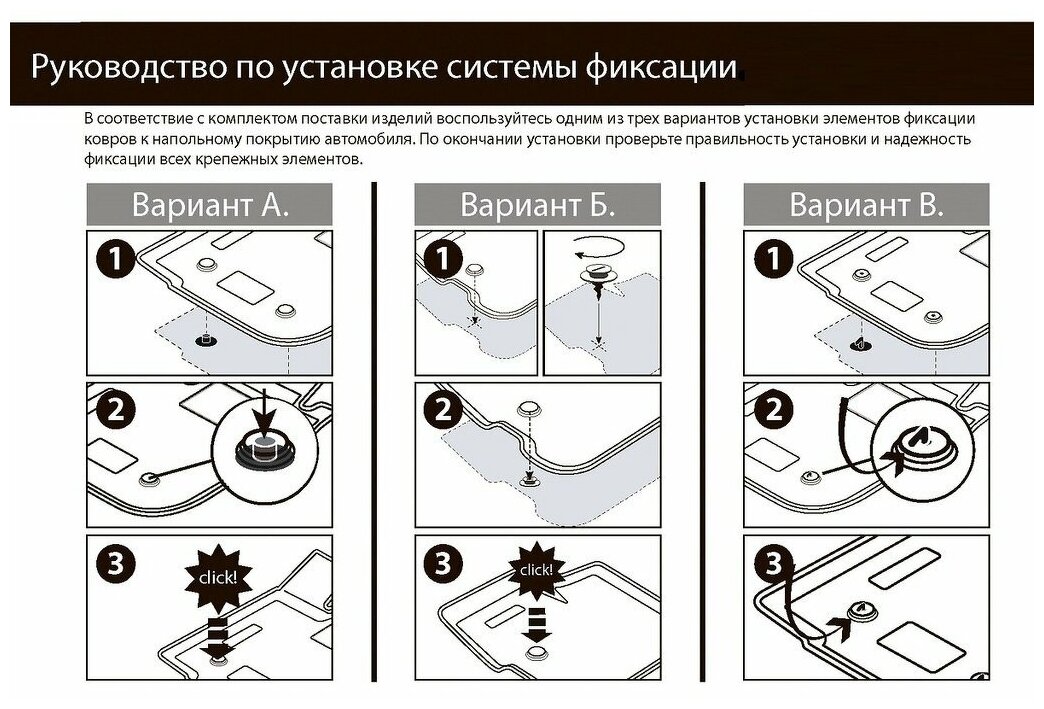 Руководство по установке системы фиксации

В соответствие с комплектом поставки изделий воспользуйтесь одним из трех вариантов установки элементов фиксации ковров к напольному покрытию автомобиля. По окончании установки проверьте правильность установки и надежность фиксации всех крепежных элементов.

Вариант А.

1

2

3

click!

Вариант Б.

1

2

3

click!

Вариант В.

1

2

3