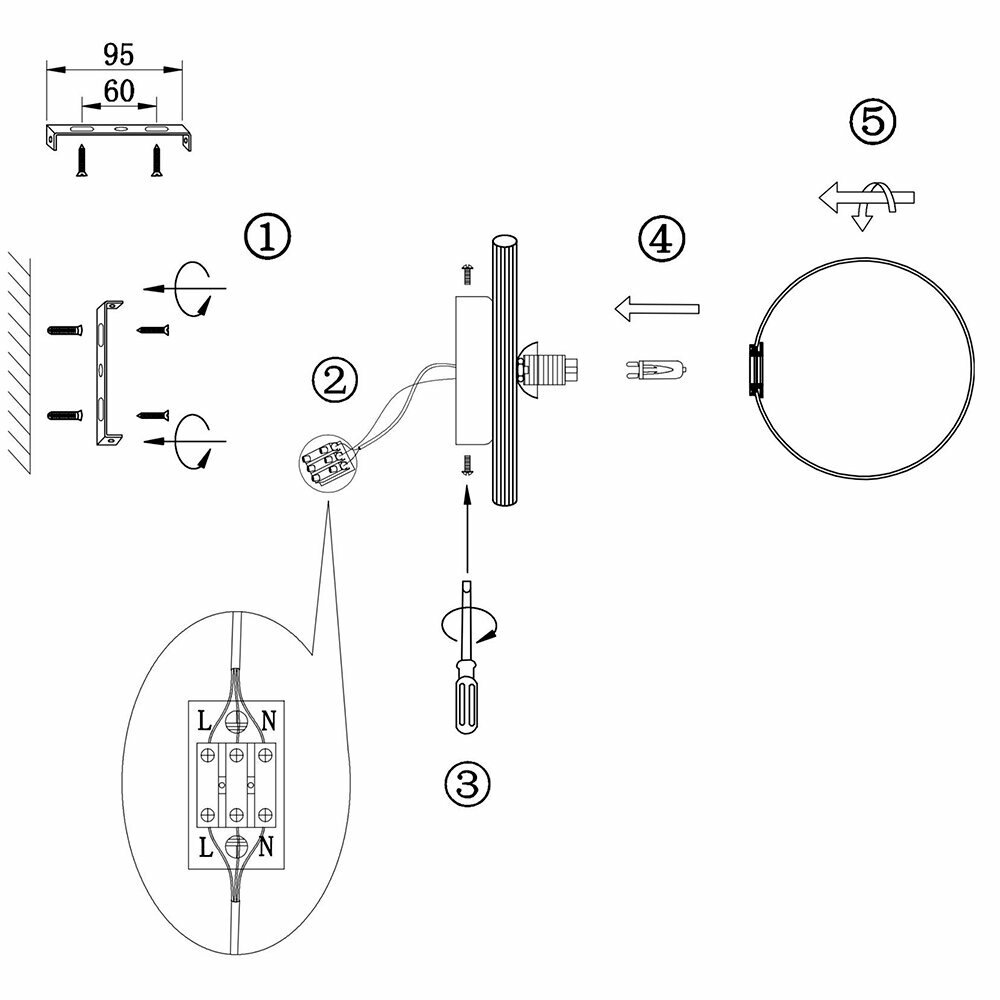 95
60
①
②
③
④
⑤
L
N
L
N