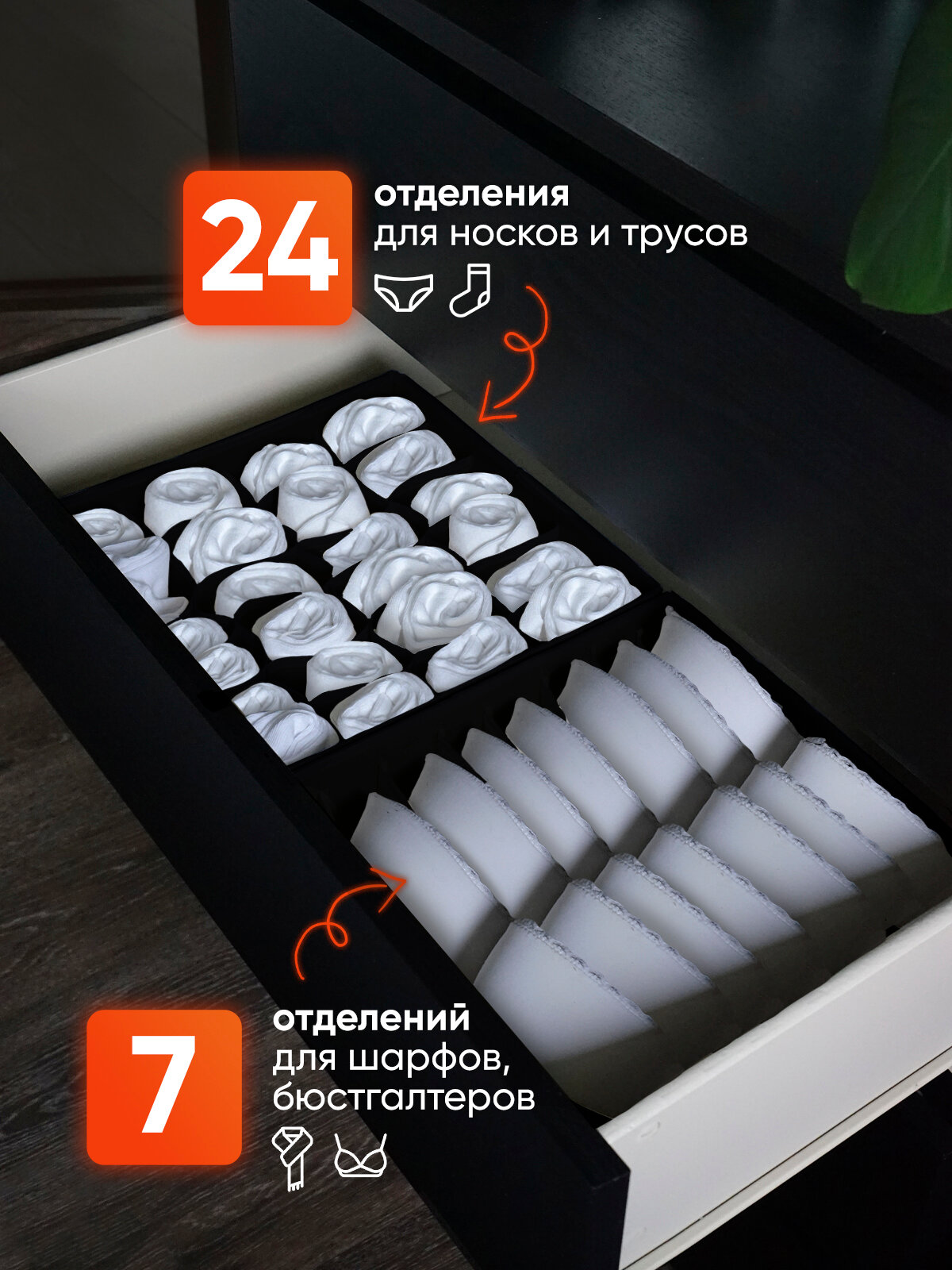 24
отделения
для носков и трусов

7
отделений
для шарфов,
бюстгалтеров