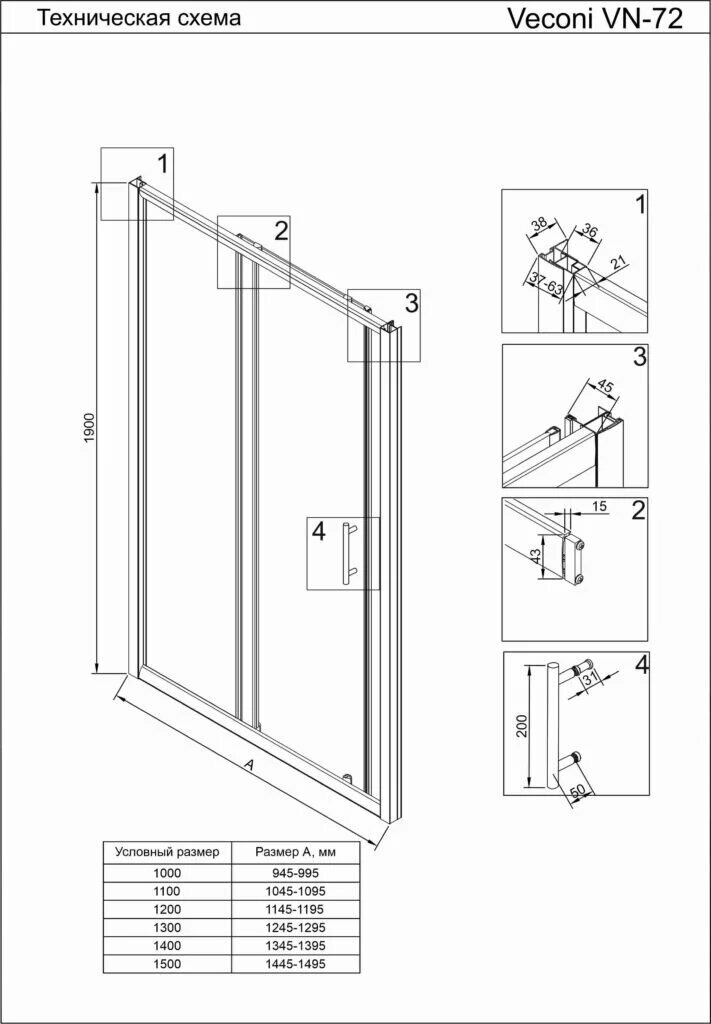 Техническая схема

Veconi VN-72

1

2

3

4

1900

A

1

38

36

21

37-63

3

45

2

15

43

4

31

200

50

| Условный размер | Размер А, мм |
|---|---|
| 1000 | 945-995 |
| 1100 | 1045-1095 |
| 1200 | 1145-1195 |
| 1300 | 1245-1295 |
| 1400 | 1345-1395 |
| 1500 | 1445-1495 |