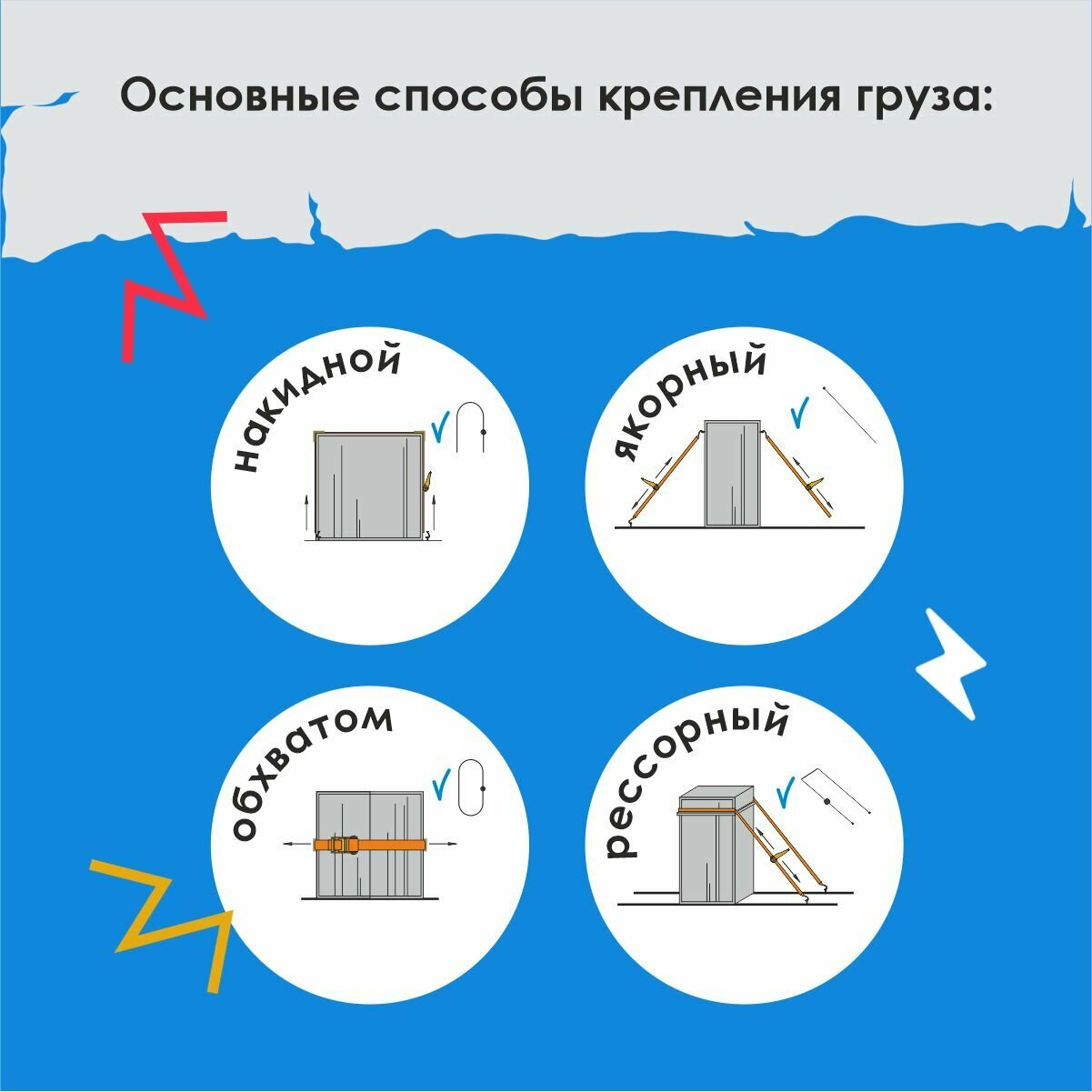 Основные способы крепления груза:

накидной

якорный

обхватом

рессорный