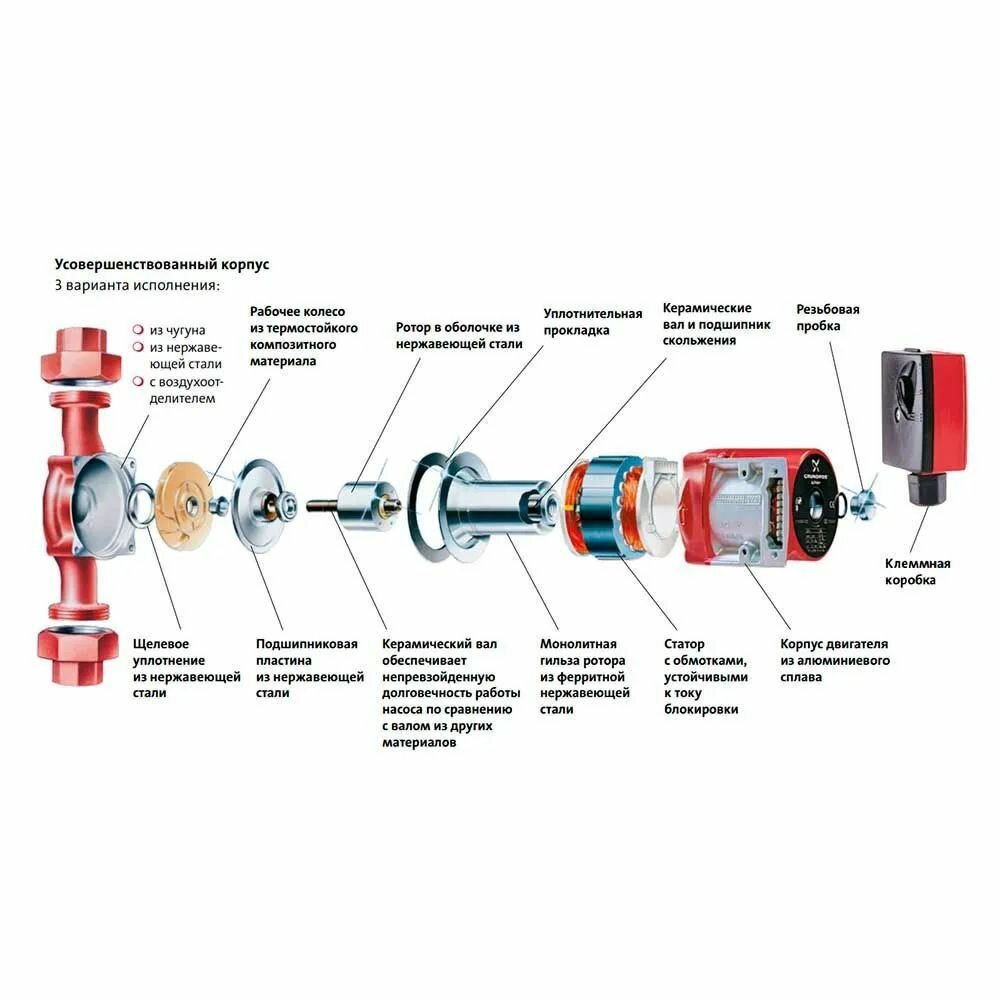 Усовершенствованный корпус
3 варианта исполнения:

из чугуна
из нержавеющей стали
с воздухоотделителем

Рабочее колесо из термостойкого композитного материала

Ротор в оболочке из нержавеющей стали

Уплотнительная прокладка

Керамические вал и подшипник скольжения

Резьбовая пробка

GRUNDFOS

Клеммная коробка

Щелевое уплотнение из нержавеющей стали

Подшипниковая пластина из нержавеющей стали

Керамический вал обеспечивает непревзойденную долговечность работы насоса по сравнению с валом из других материалов

Монолитная гильза ротора из ферритной нержавеющей стали

Статор с обмотками, устойчивыми к току блокировки

Корпус двигателя из алюминиевого сплава