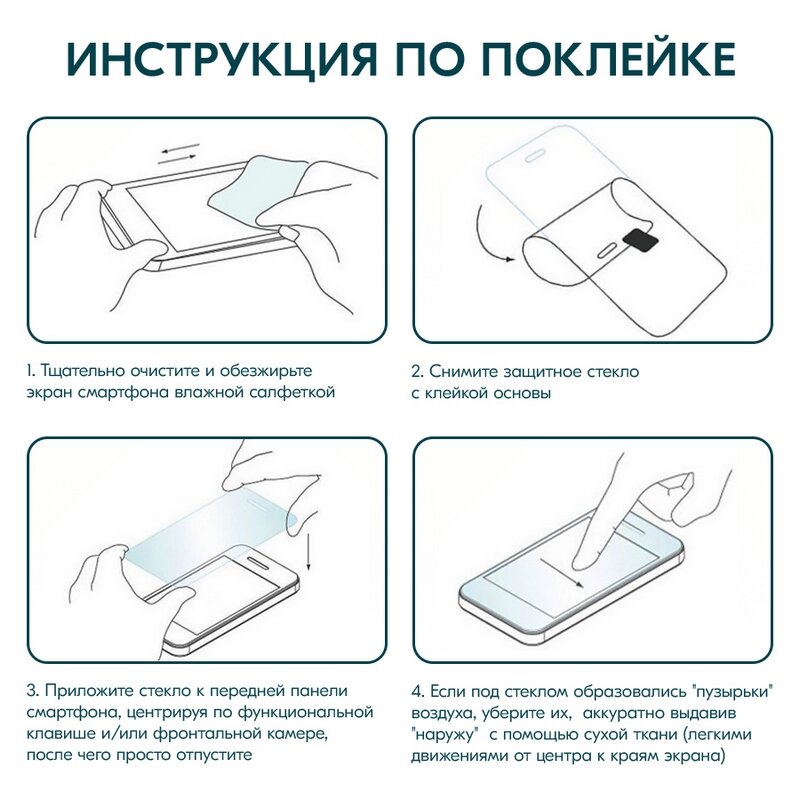 ИНСТРУКЦИЯ ПО ПОКЛЕЙКЕ

1. Тщательно очистите и обезжирьте экран смартфона влажной салфеткой

2. Снимите защитное стекло с клейкой основы

3. Приложите стекло к передней панели смартфона, центрируя по функциональной клавише и/или фронтальной камере, после чего просто отпустите

4. Если под стеклом образовались "пузырьки" воздуха, уберите их, аккуратно выдавив "наружу" с помощью сухой ткани (легкими движениями от центра к краям экрана)