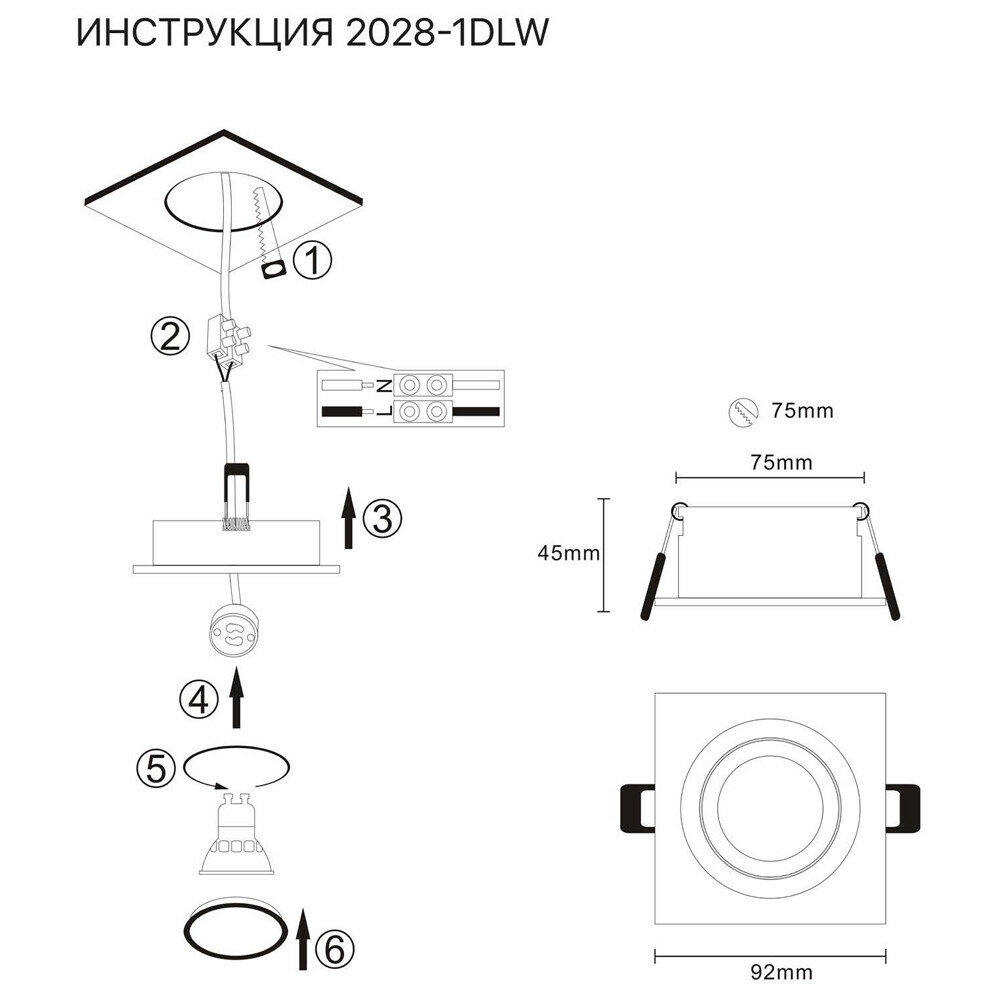 ИНСТРУКЦИЯ 2028-1DLW

①

②

N
L

③

④

⑤

⑥

75mm

75mm

45mm

92mm