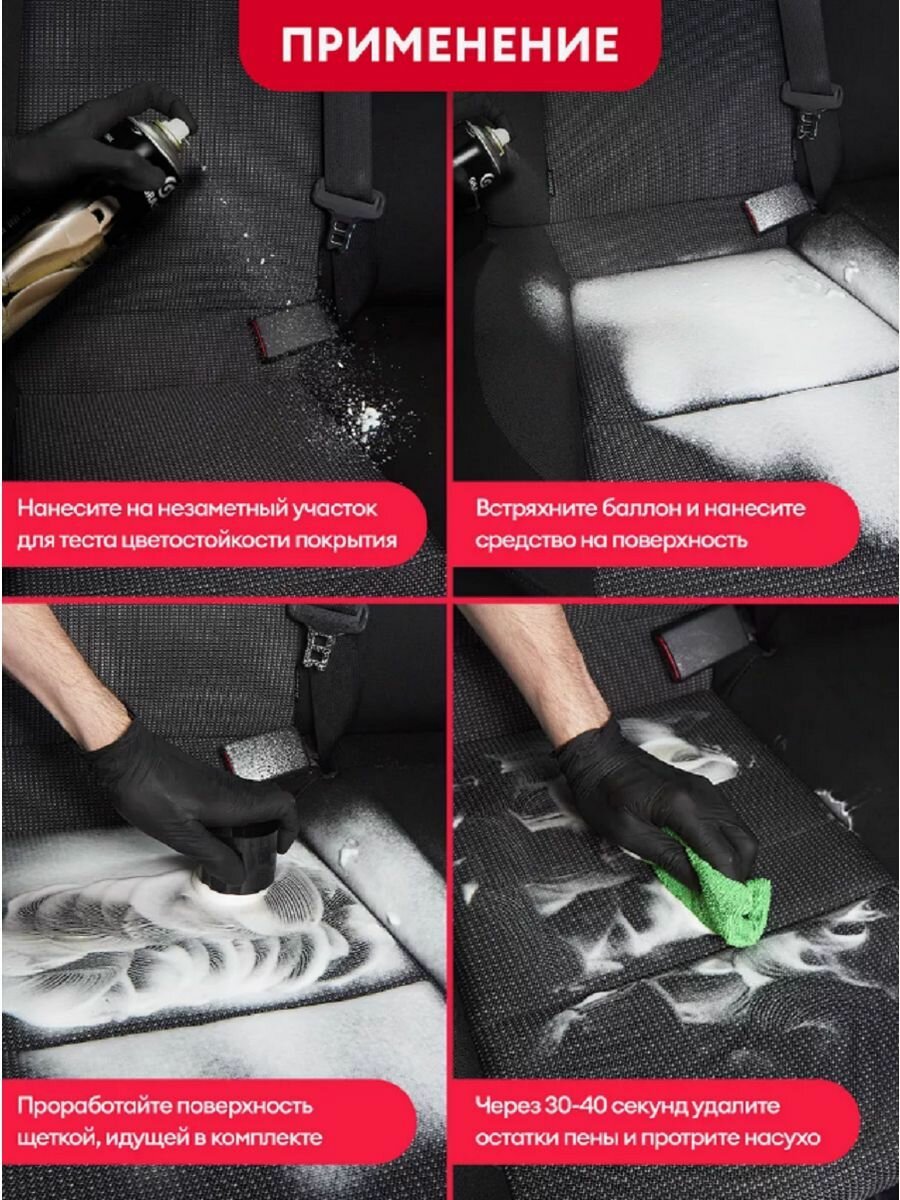 ПРИМЕНЕНИЕ

Нанесите на незаметный участок для теста цветостойкости покрытия

Встряхните баллон и нанесите средство на поверхность

Проработайте поверхность щеткой, идущей в комплекте

Через 30-40 секунд удалите остатки пены и протрите насухо