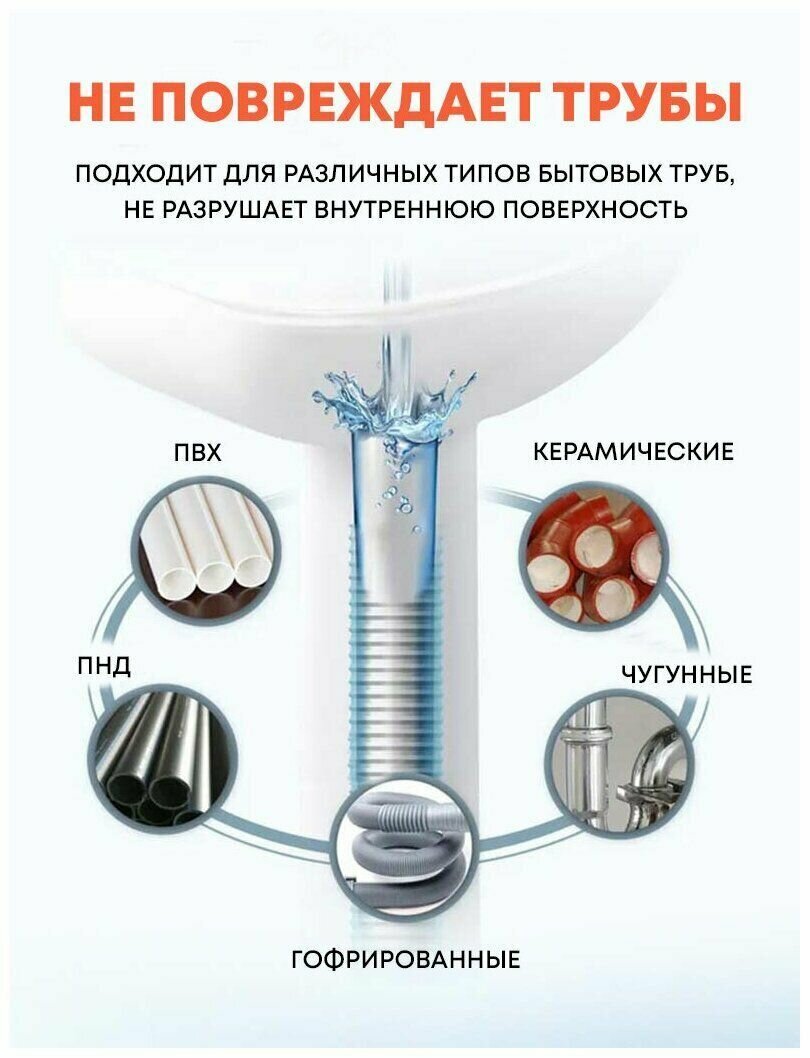 НЕ ПОВРЕЖДАЕТ ТРУБЫ

ПОДХОДИТ ДЛЯ РАЗЛИЧНЫХ ТИПОВ БЫТОВЫХ ТРУБ, НЕ РАЗРУШАЕТ ВНУТРЕННЮЮ ПОВЕРХНОСТЬ

ПВХ

КЕРАМИЧЕСКИЕ

ПНД

ЧУГУННЫЕ

ГОФРИРОВАННЫЕ