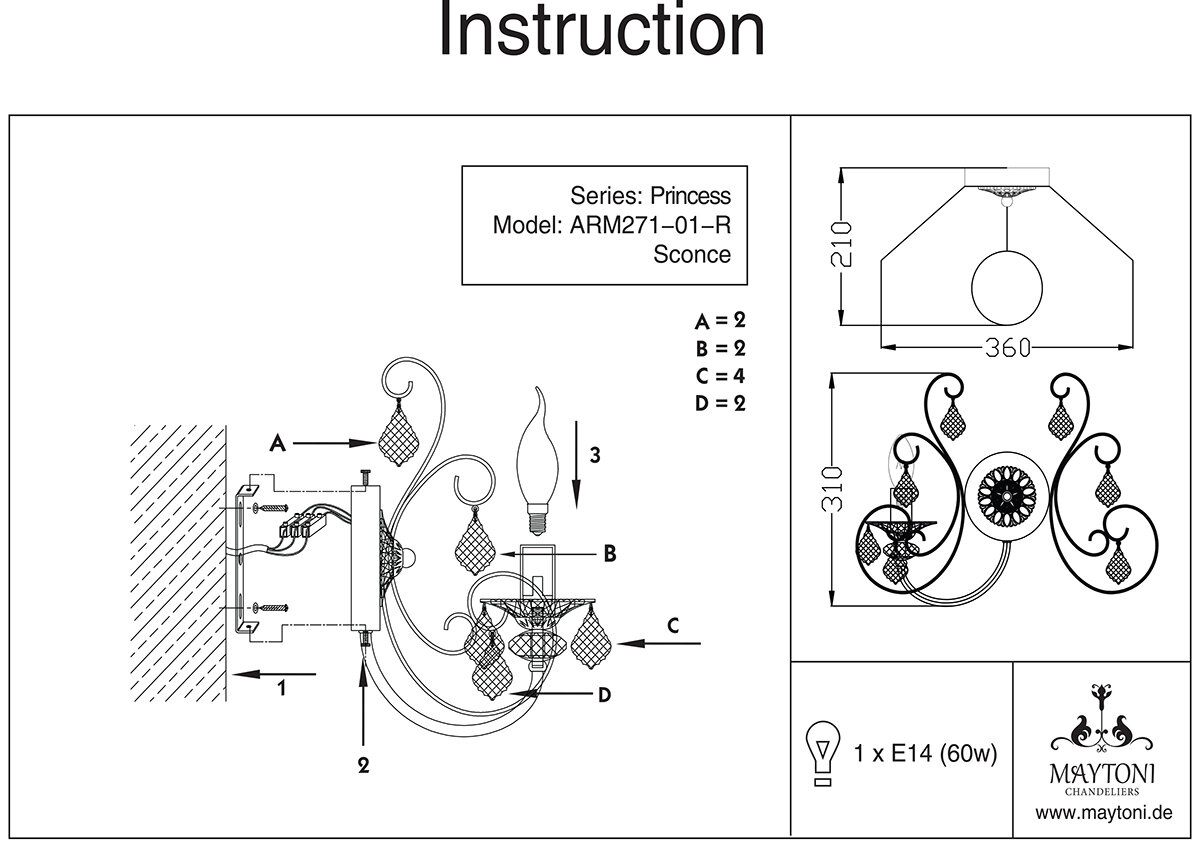 Instruction

Series: Princess
Model: ARM271-01-R
Sconce

A = 2
B = 2
C = 4
D = 2

A
3
B
C
D
1
2

210
360
310

1 x E14 (60w)

MAYTONI
CHANDELIERS
www.maytoni.de