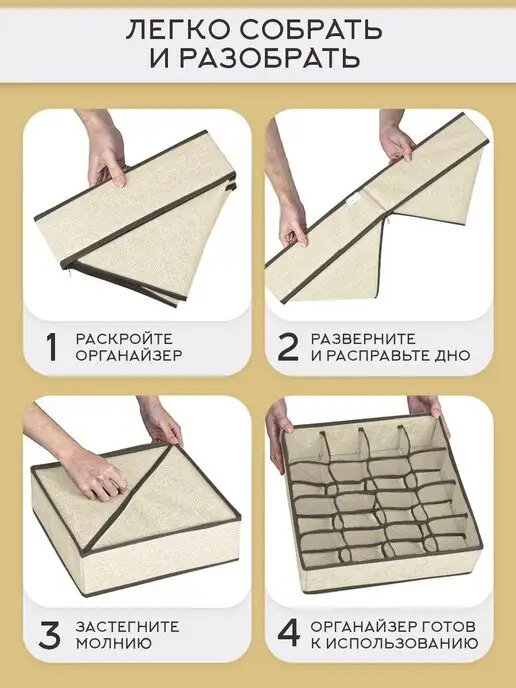 ЛЕГКО СОБРАТЬ И РАЗОБРАТЬ

1 РАСКРОЙТЕ ОРГАНАЙЗЕР

2 РАЗВЕРНИТЕ И РАСПРАВЬТЕ ДНО

3 ЗАСТЕГНИТЕ МОЛНИЮ

4 ОРГАНАЙЗЕР ГОТОВ К ИСПОЛЬЗОВАНИЮ