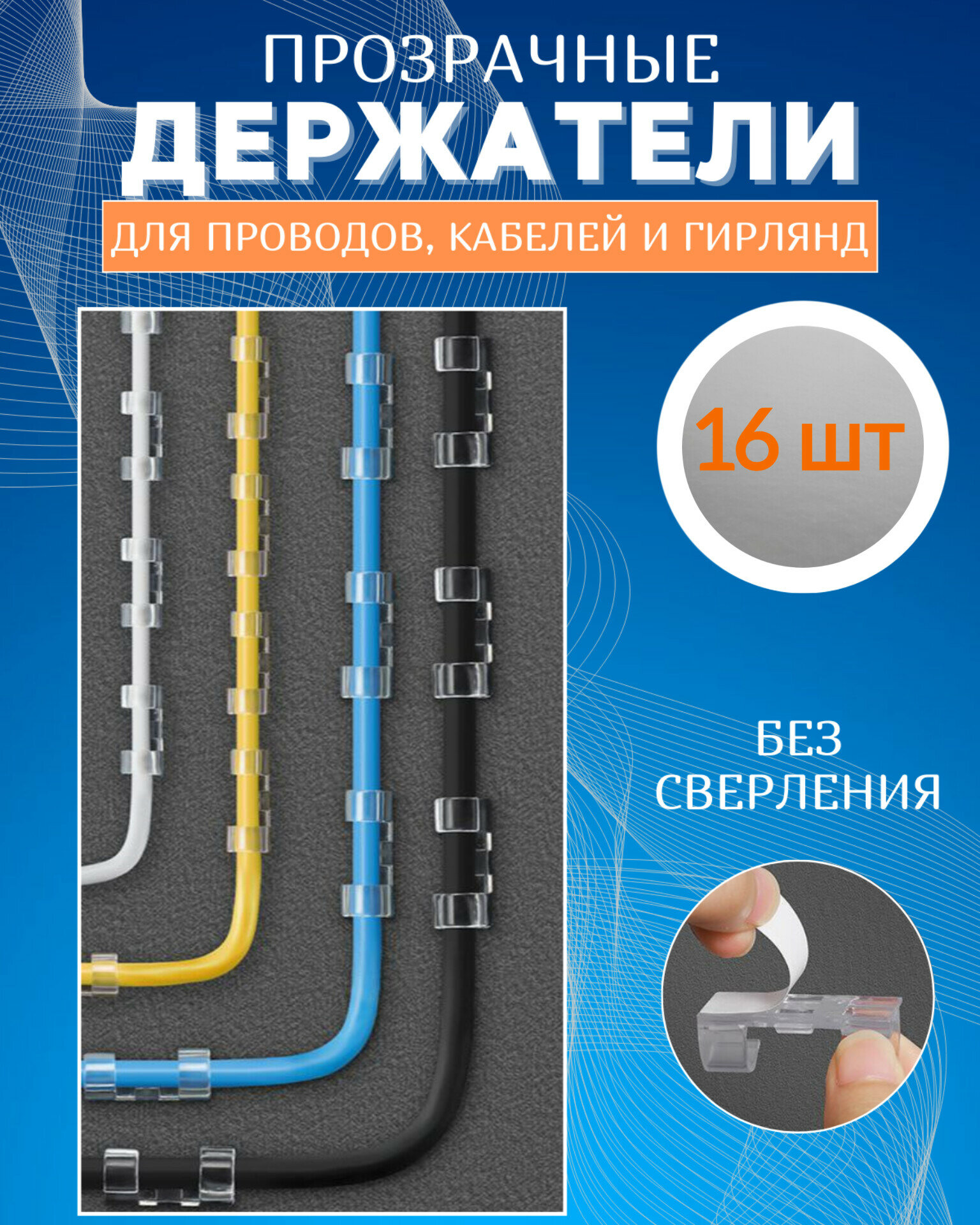 ПРОЗРАЧНЫЕ
ДЕРЖАТЕЛИ
ДЛЯ ПРОВОДОВ, КАБЕЛЕЙ И ГИРЛЯНД

16 шт

БЕЗ
СВЕРЛЕНИЯ