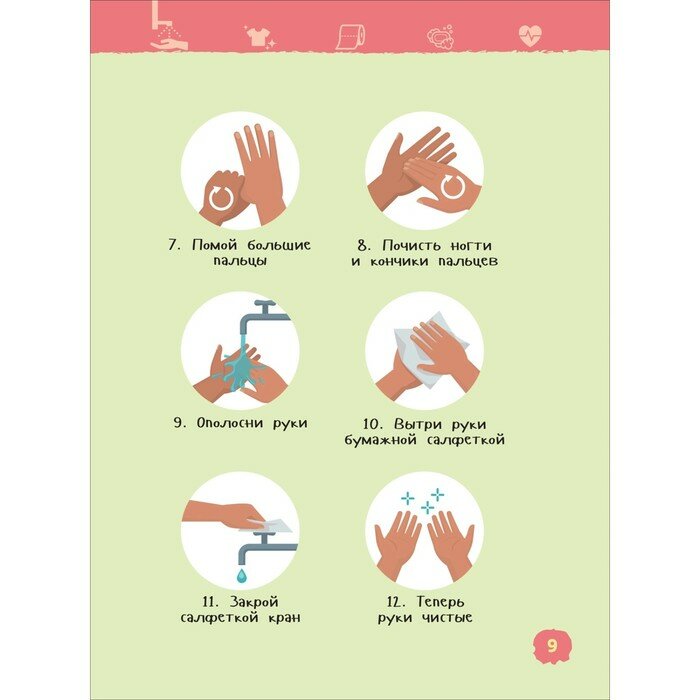 7. Помой большие пальцы

8. Почисть ногти и кончики пальцев

9. Ополосни руки

10. Вытри руки бумажной салфеткой

11. Закрой салфеткой кран

12. Теперь руки чистые

9