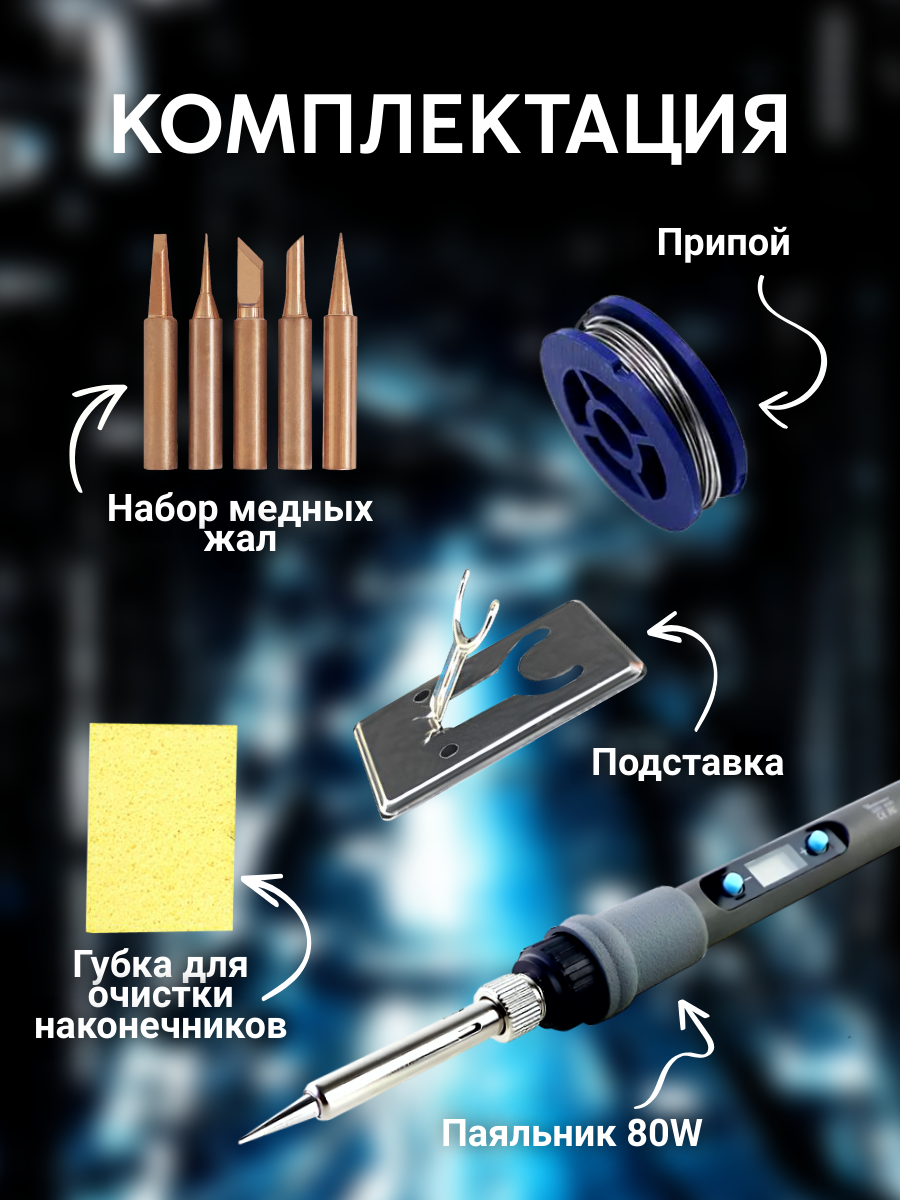 КОМПЛЕКТАЦИЯ

Припой

Набор медных жал

Подставка

Губка для очистки наконечников

Паяльник 80W