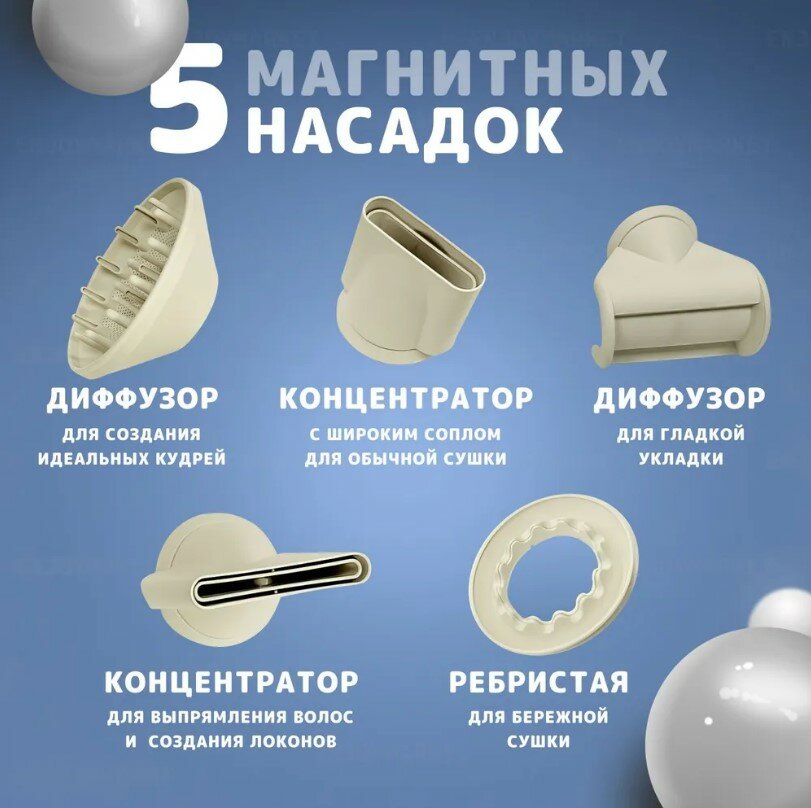 5 МАГНИТНЫХ НАСАДОК

ДИФФУЗОР
ДЛЯ СОЗДАНИЯ ИДЕАЛЬНЫХ КУДРЕЙ

КОНЦЕНТРАТОР
С ШИРОКИМ СОПЛОМ ДЛЯ ОБЫЧНОЙ СУШКИ

ДИФФУЗОР
ДЛЯ ГЛАДКОЙ УКЛАДКИ

КОНЦЕНТРАТОР
ДЛЯ ВЫПРЯМЛЕНИЯ ВОЛОС И СОЗДАНИЯ ЛОКОНОВ

РЕБРИСТАЯ
ДЛЯ БЕРЕЖНОЙ СУШКИ