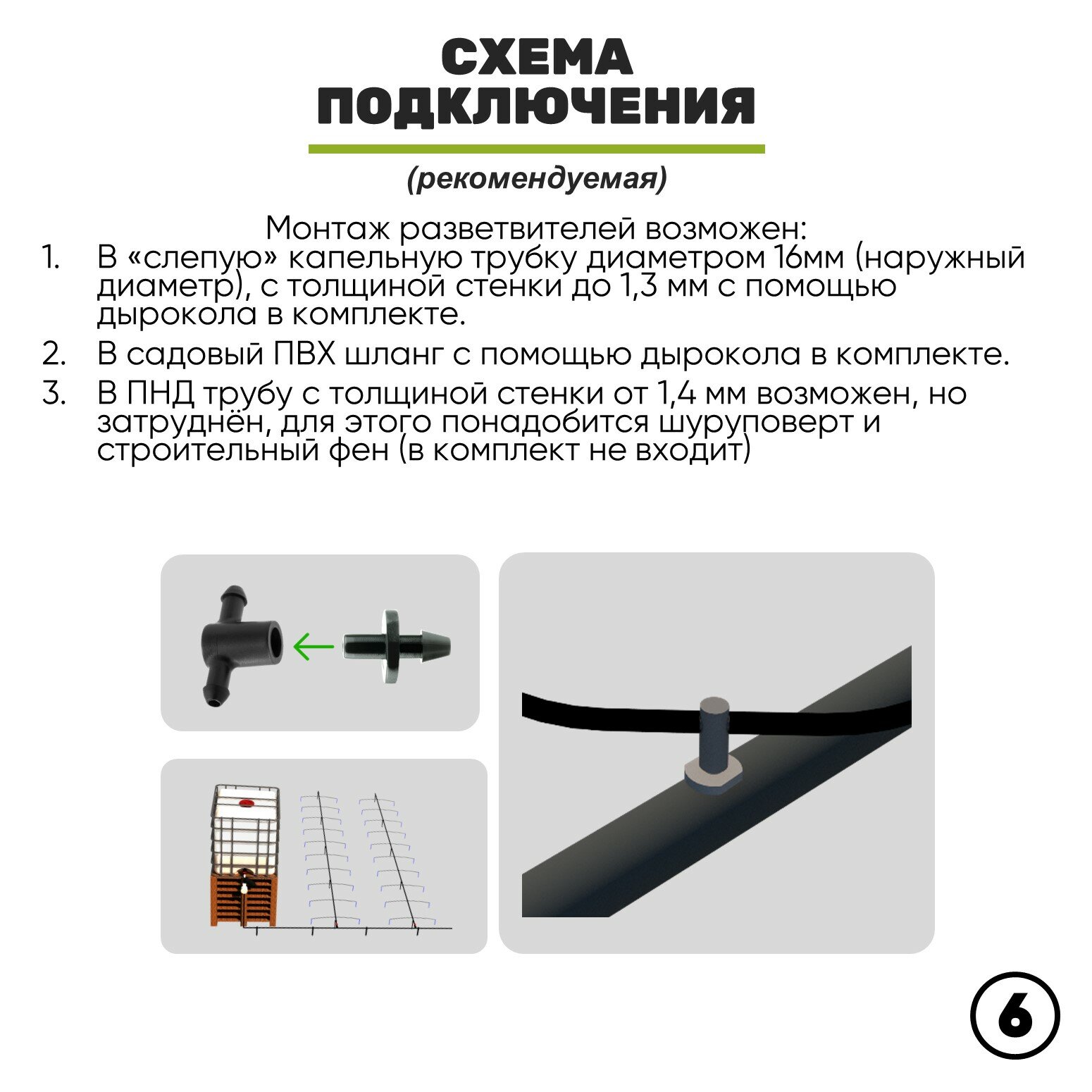 СХЕМА ПОДКЛЮЧЕНИЯ

(рекомендуемая)

Монтаж разветвителей возможен:

1. В «слепую» капельную трубку диаметром 16мм (наружный диаметр), с толщиной стенки до 1,3 мм с помощью дырокола в комплекте.
2. В садовый ПВХ шланг с помощью дырокола в комплекте.
3. В ПНД трубу с толщиной стенки от 1,4 мм возможен, но затруднён, для этого понадобится шуруповерт и строительный фен (в комплект не входит)

6