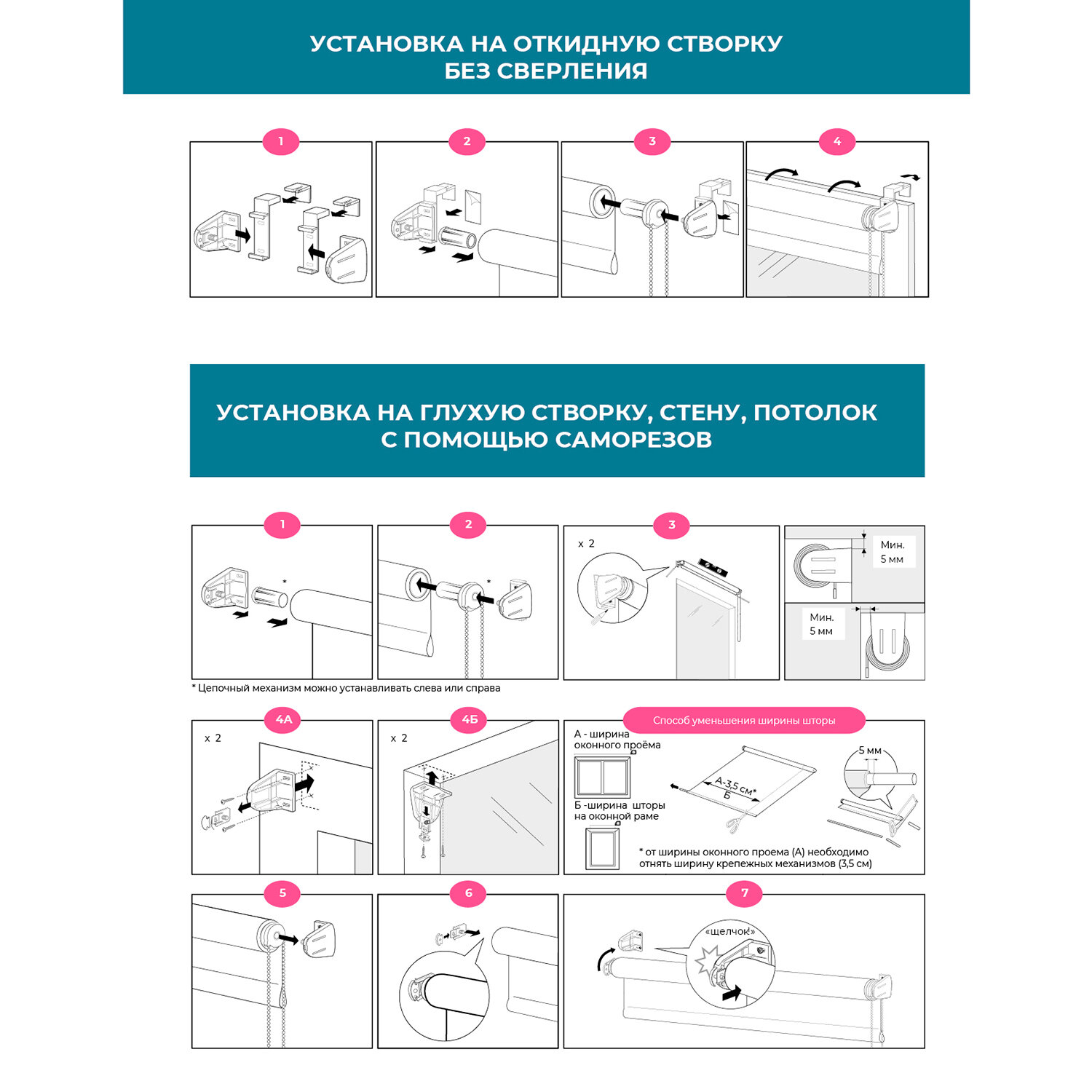 УСТАНОВКА НА ОТКИДНУЮ СТВОРКУ
БЕЗ СВЕРЛЕНИЯ

1

2

3

4

УСТАНОВКА НА ГЛУХУЮ СТВОРКУ, СТЕНУ, ПОТОЛОК
С ПОМОЩЬЮ САМОРЕЗОВ

1

*

2

*

3

x 2

Мин.
5 мм

Мин.
5 мм

* Цепочный механизм можно устанавливать слева или справа

4А

x 2

4Б

x 2

Способ уменьшения ширины шторы

А - ширина оконного проёма

Б -ширина шторы на оконной раме

А-3,5 см*

Б

5 мм

* от ширины оконного проема (А) необходимо отнять ширину крепежных механизмов (3,5 см)

5

6

7

«щелчок!»