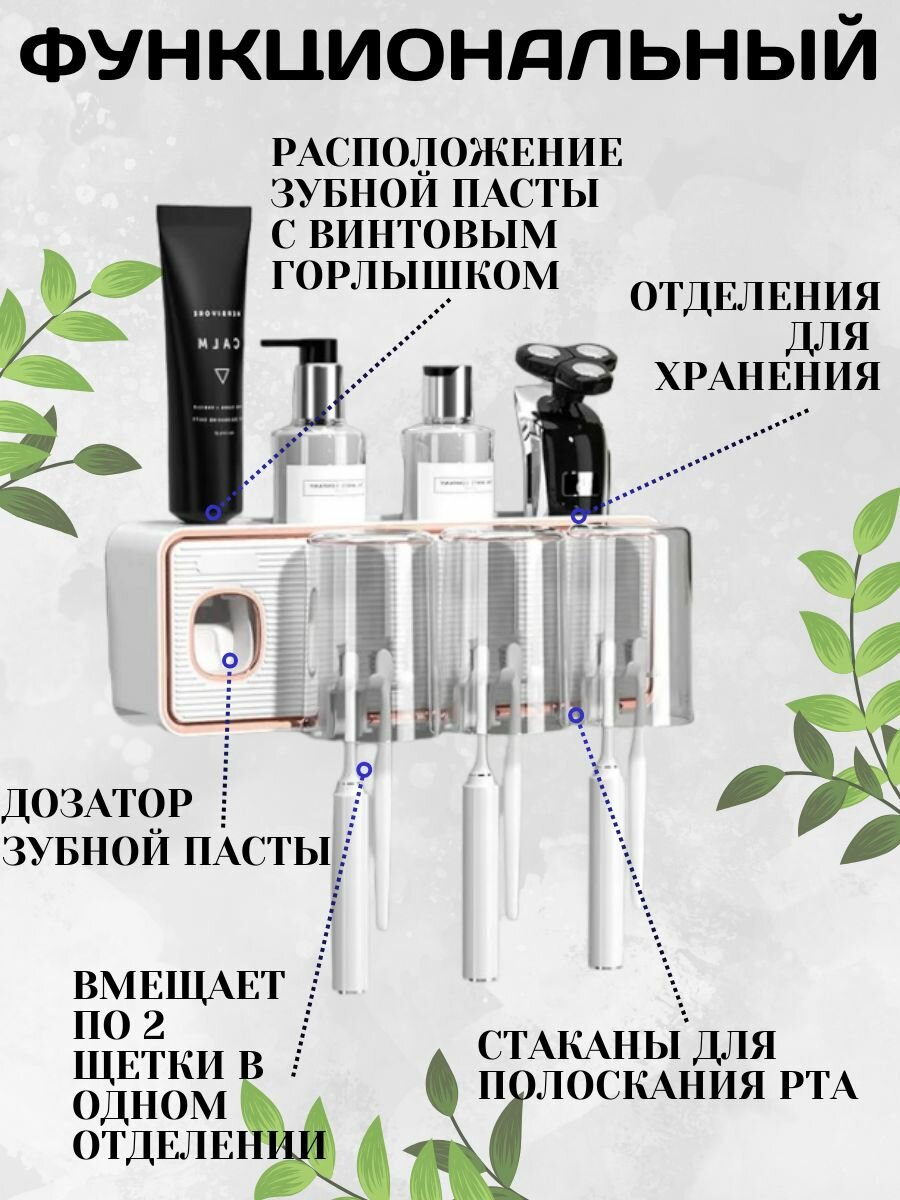 ФУНКЦИОНАЛЬНЫЙ

РАСПОЛОЖЕНИЕ ЗУБНОЙ ПАСТЫ С ВИНТОВЫМ ГОРЛЫШКОМ

ОТДЕЛЕНИЯ ДЛЯ ХРАНЕНИЯ

CALM

ДОЗАТОР ЗУБНОЙ ПАСТЫ

ВМЕЩАЕТ ПО 2 ЩЕТКИ В ОДНОМ ОТДЕЛЕНИИ

СТАКАНЫ ДЛЯ ПОЛОСКАНИЯ РТА