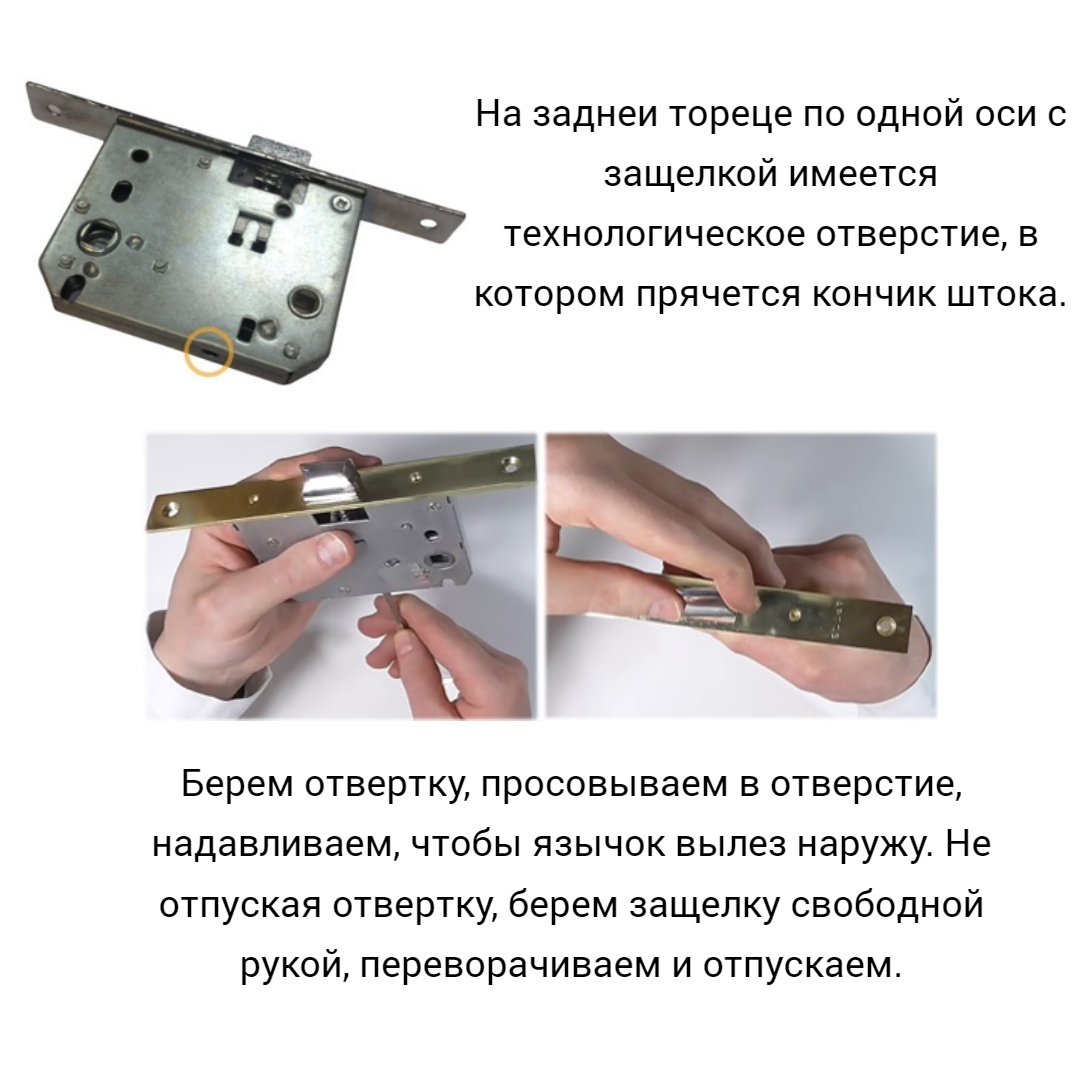 На заднеи тореце по одной оси с защелкой имеется технологическое отверстие, в котором прячется кончик штока.

Берем отвертку, просовываем в отверстие, надавливаем, чтобы язычок вылез наружу. Не отпуская отвертку, берем защелку свободной рукой, переворачиваем и отпускаем.