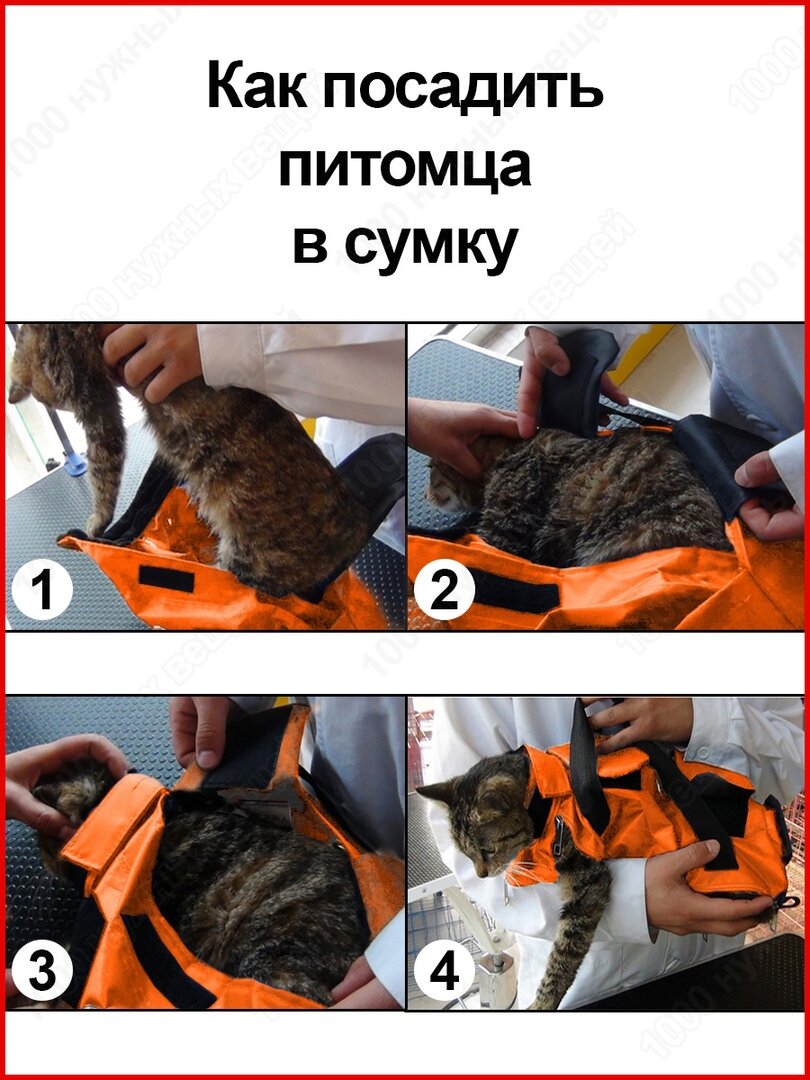 Как посадить питомца в сумку

1

2

3

4

1000 нужных вещей