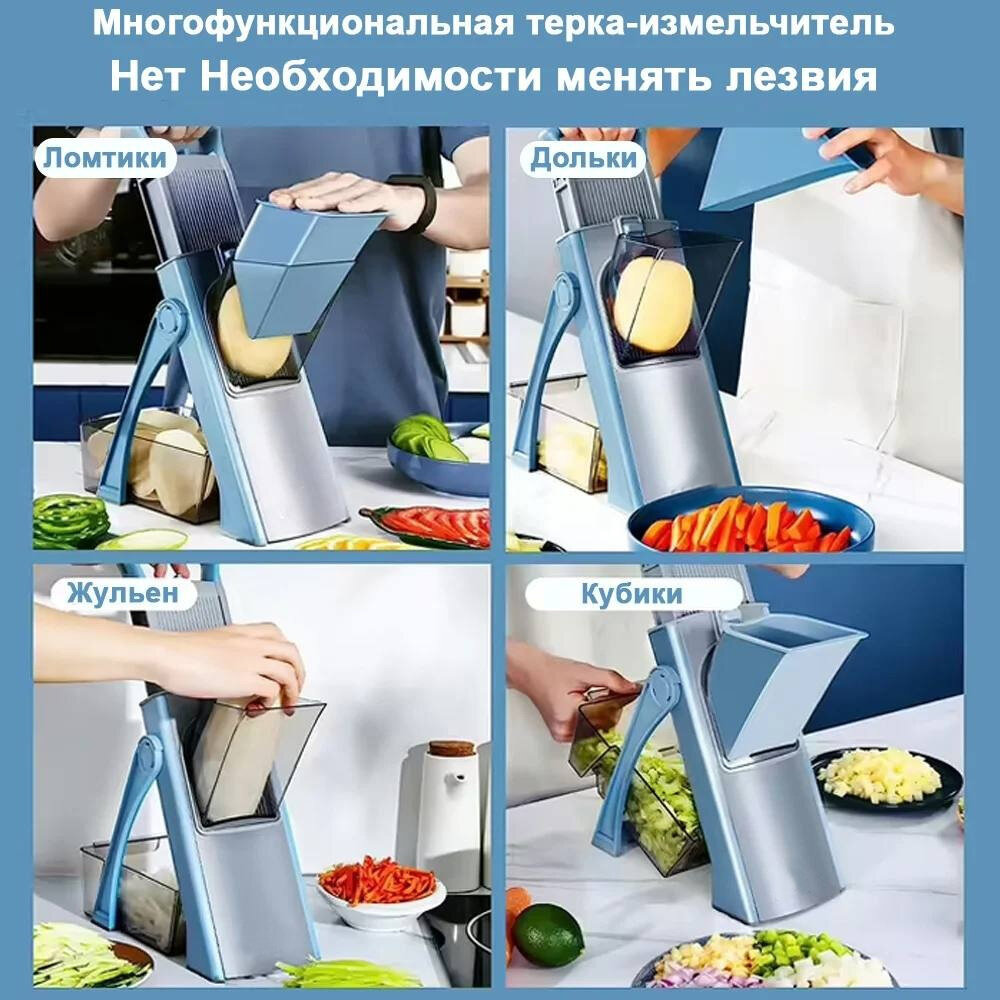 Многофункциональная терка-измельчитель
Нет Необходимости менять лезвия

Ломтики

Дольки

Жульен

Кубики