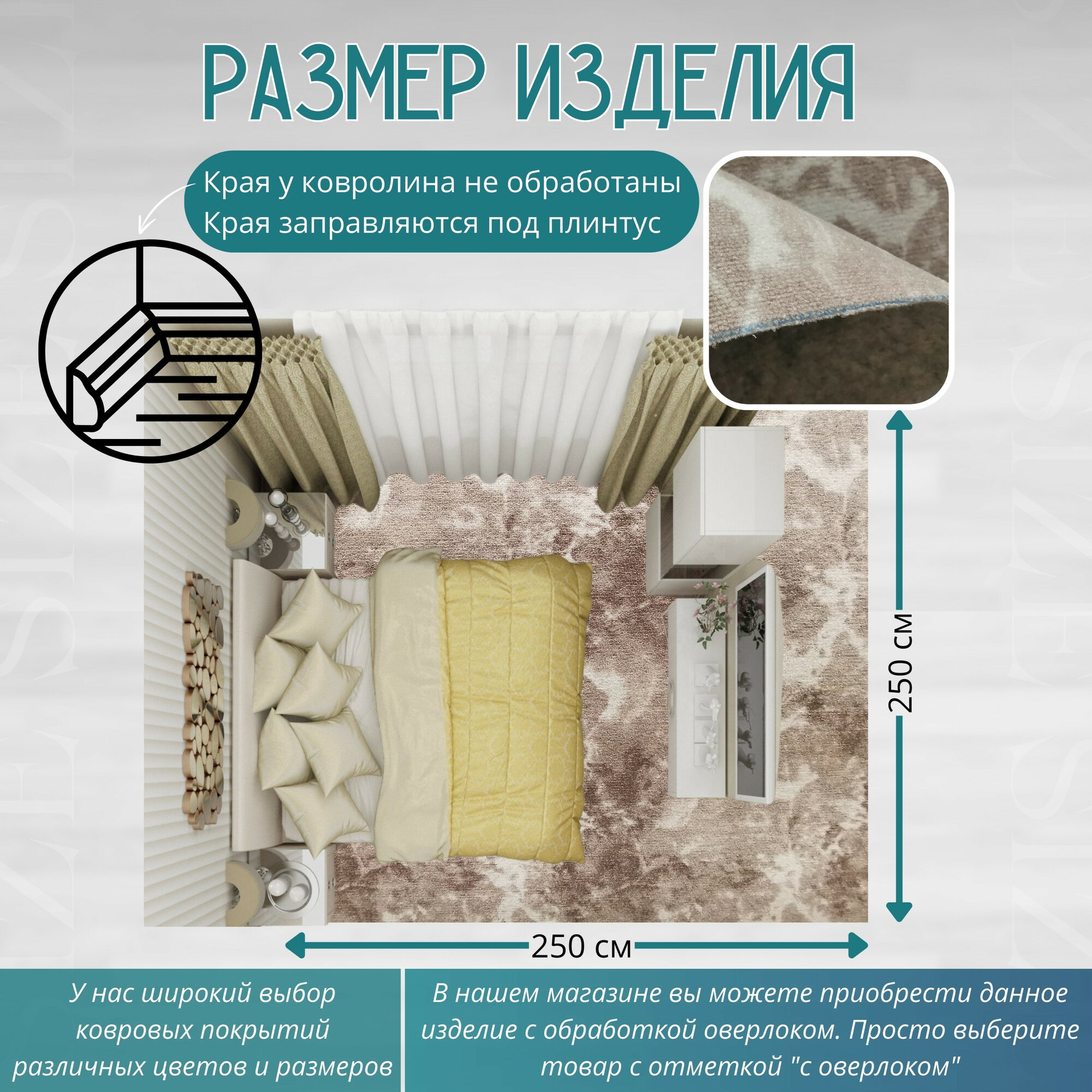 РАЗМЕР ИЗДЕЛИЯ

Края у ковролина не обработаны
Края заправляются под плинтус

250 см

250 см

У нас широкий выбор ковровых покрытий различных цветов и размеров

В нашем магазине вы можете приобрести данное изделие с обработкой оверлоком. Просто выберите товар с отметкой "с оверлоком"