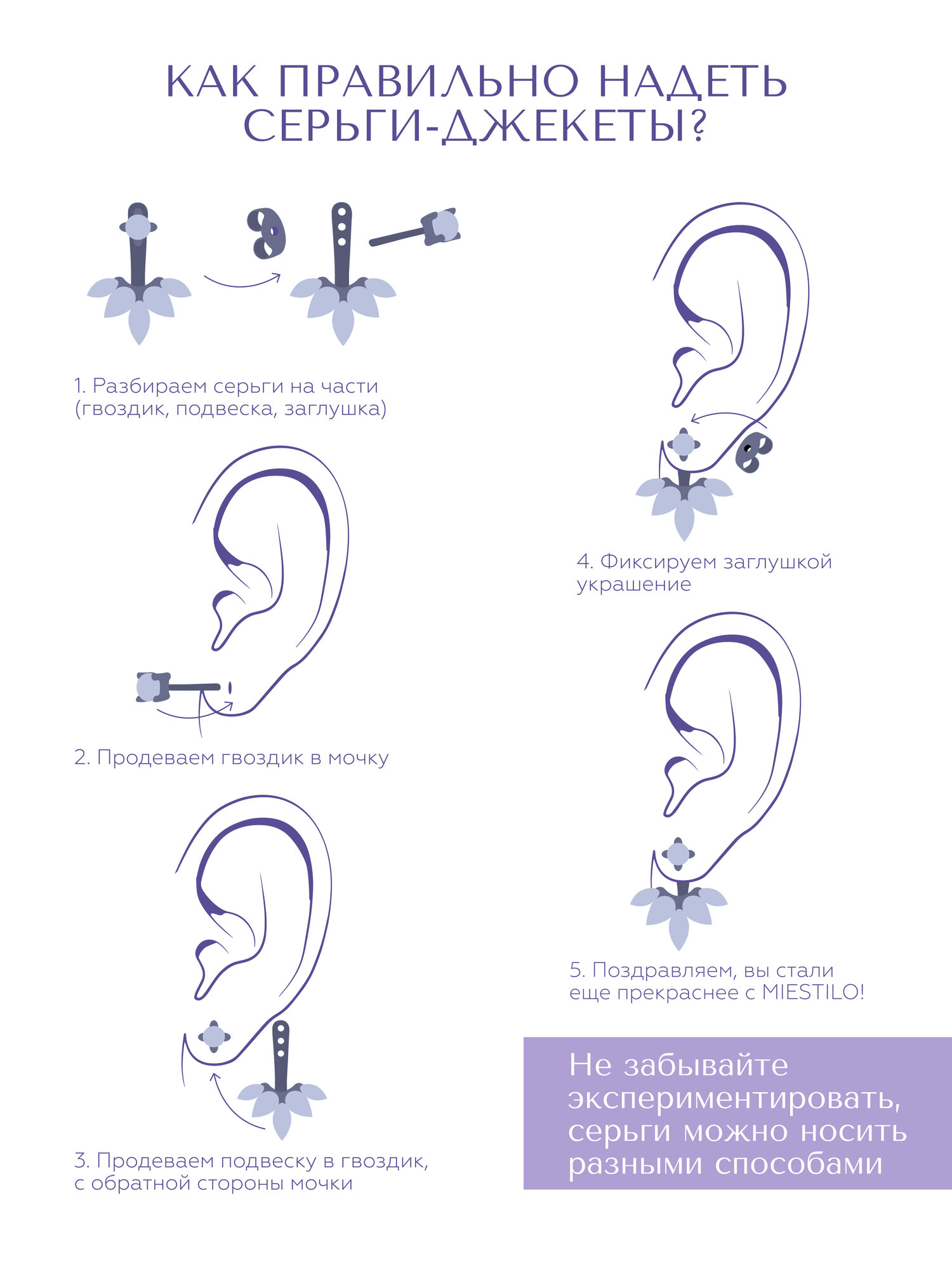 КАК ПРАВИЛЬНО НАДЕТЬ СЕРЬГИ-ДЖЕКЕТЫ?

1. Разбираем серьги на части (гвоздик, подвеска, заглушка)

2. Продеваем гвоздик в мочку

3. Продеваем подвеску в гвоздик, с обратной стороны мочки

4. Фиксируем заглушкой украшение

5. Поздравляем, вы стали еще прекраснее с MIESTILO!

Не забывайте экспериментировать, серьги можно носить разными способами