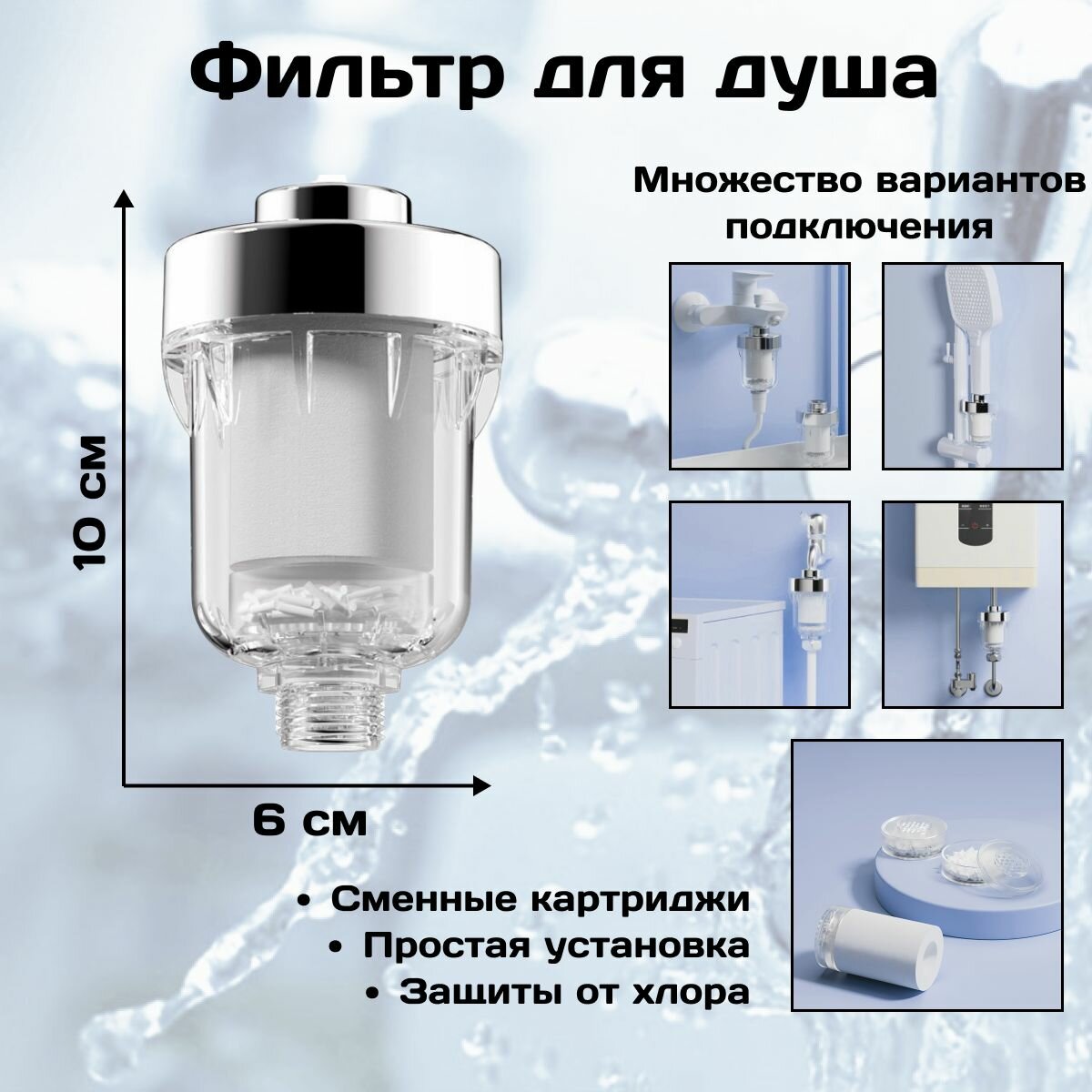 Фильтр для душа

Множество вариантов подключения

10 см

6 см

• Сменные картриджи
• Простая установка
• Защиты от хлора