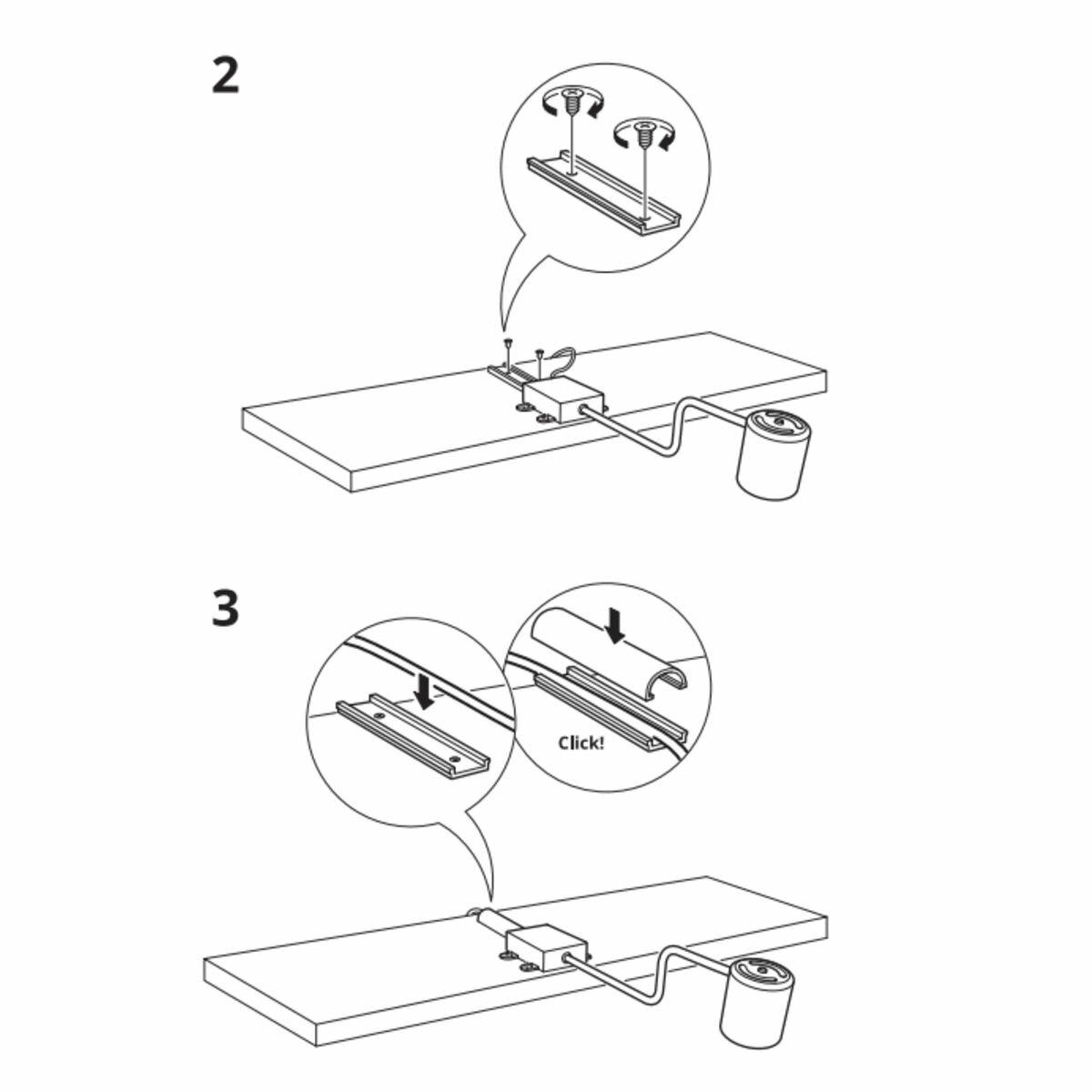 2

3

Click!