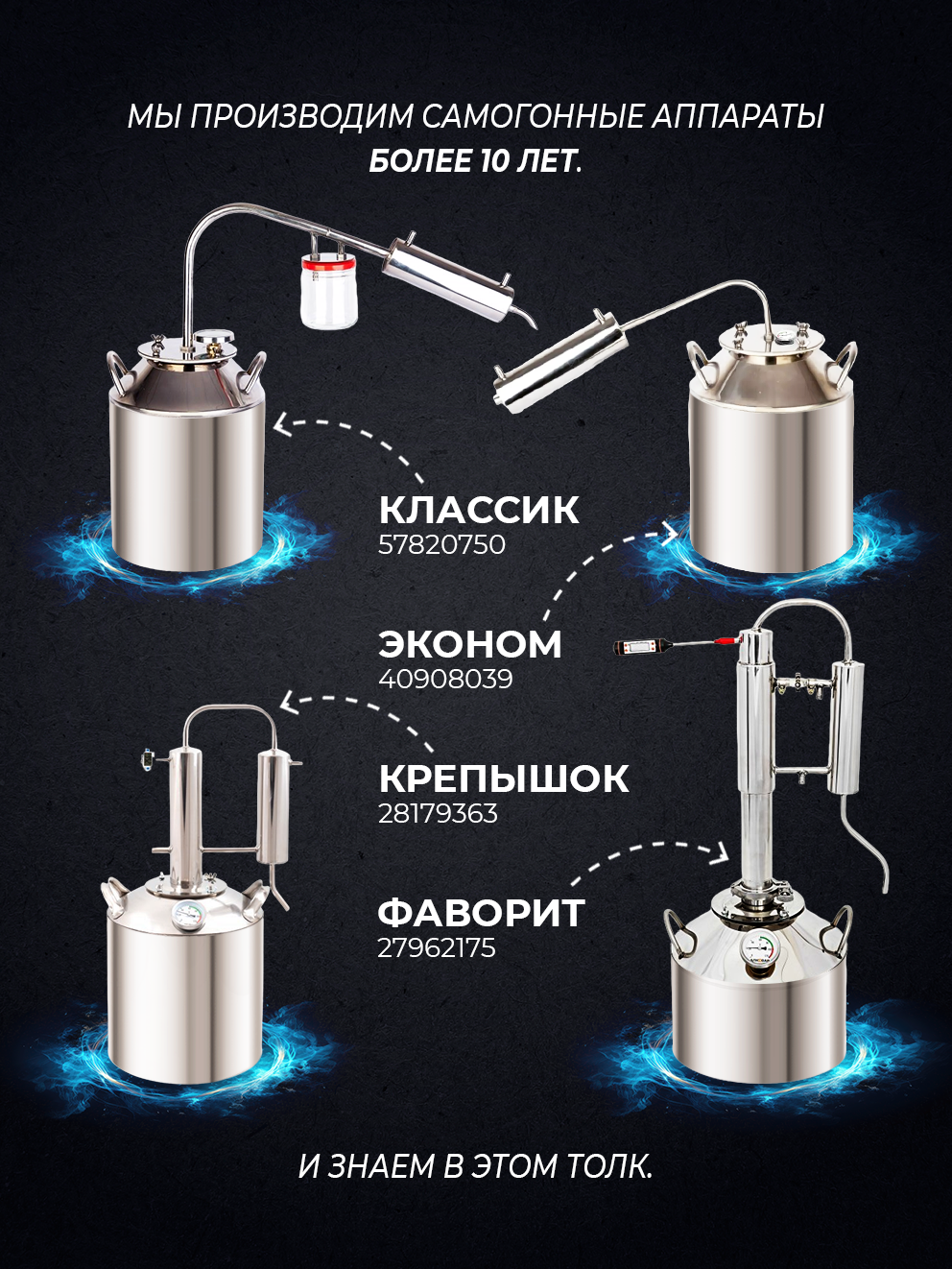 МЫ ПРОИЗВОДИМ САМОГОННЫЕ АППАРАТЫ
БОЛЕЕ 10 ЛЕТ.

КЛАССИК
57820750

ЭКОНОМ
40908039

КРЕПЫШОК
28179363

ФАВОРИТ
27962175

И ЗНАЕМ В ЭТОМ ТОЛК.