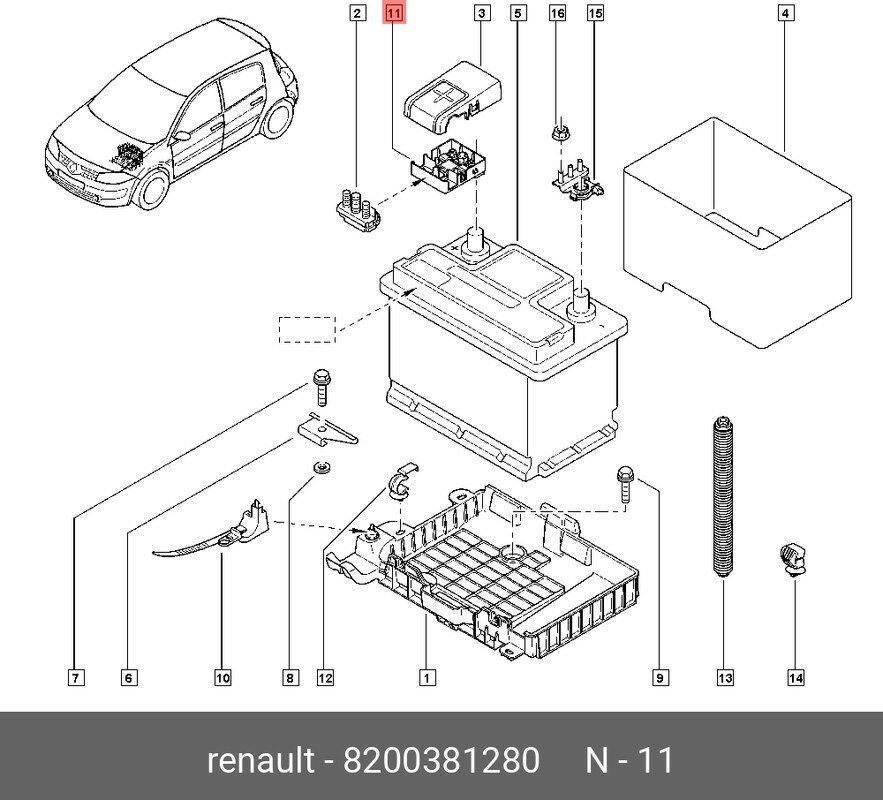 2
11
3
5
16
15
4
7
6
10
8
12
1
9
13
14

renault - 8200381280 N - 11