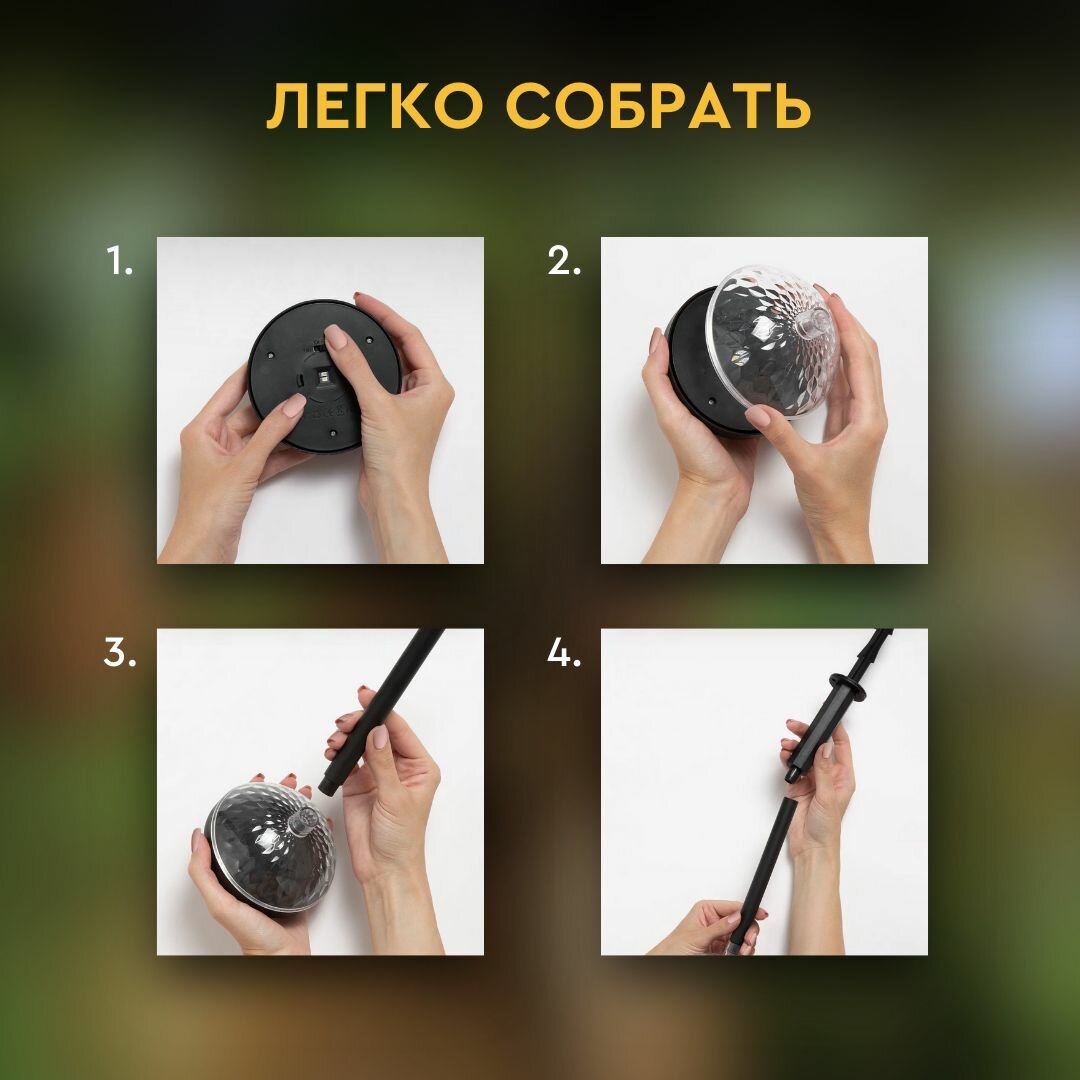 ЛЕГКО СОБРАТЬ

1.

2.

3.

4.