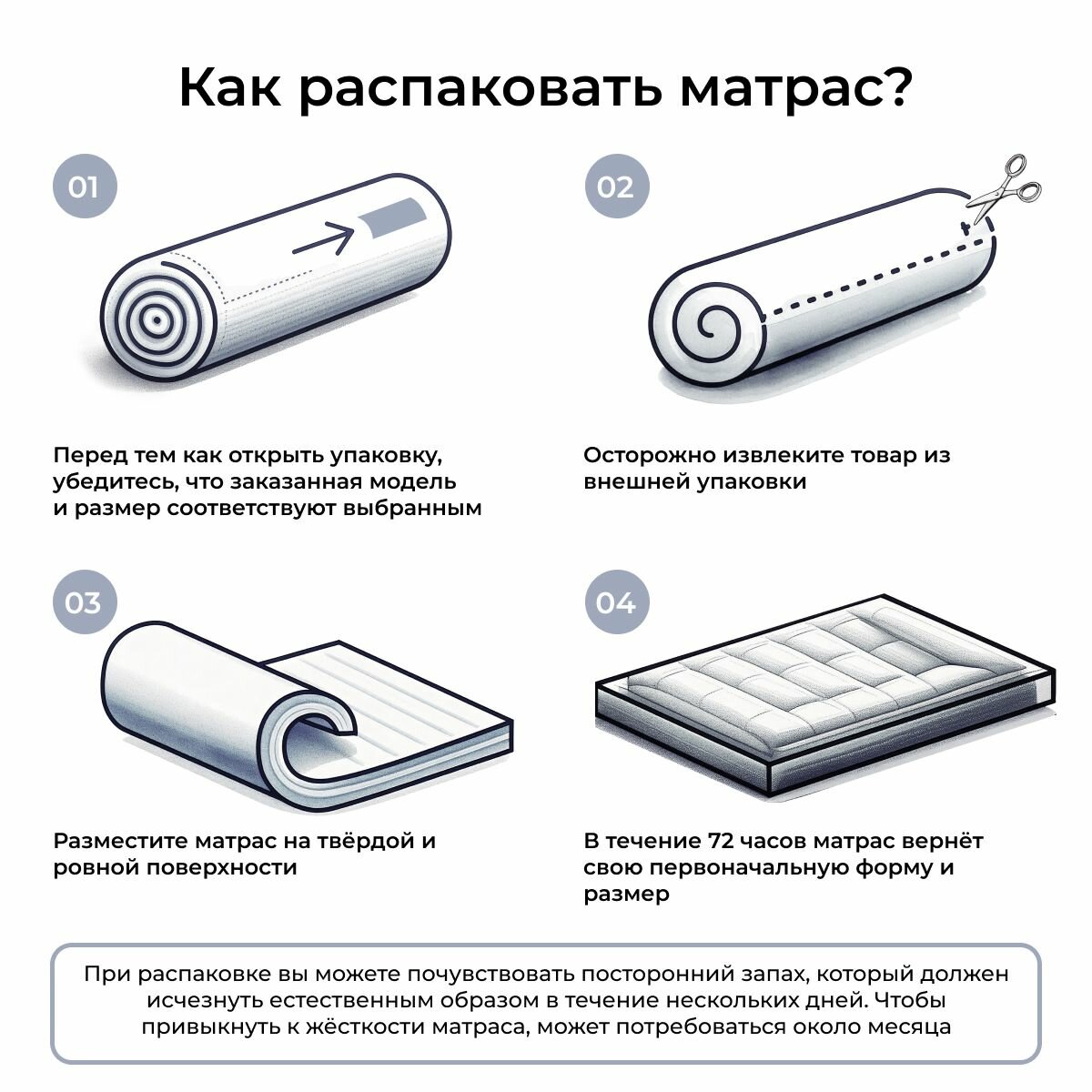 Как распаковать матрас?

01

Перед тем как открыть упаковку, убедитесь, что заказанная модель и размер соответствуют выбранным

02

Осторожно извлеките товар из внешней упаковки

03

Разместите матрас на твёрдой и ровной поверхности

04

В течение 72 часов матрас вернёт свою первоначальную форму и размер

При распаковке вы можете почувствовать посторонний запах, который должен исчезнуть естественным образом в течение нескольких дней. Чтобы привыкнуть к жёсткости матраса, может потребоваться около месяца