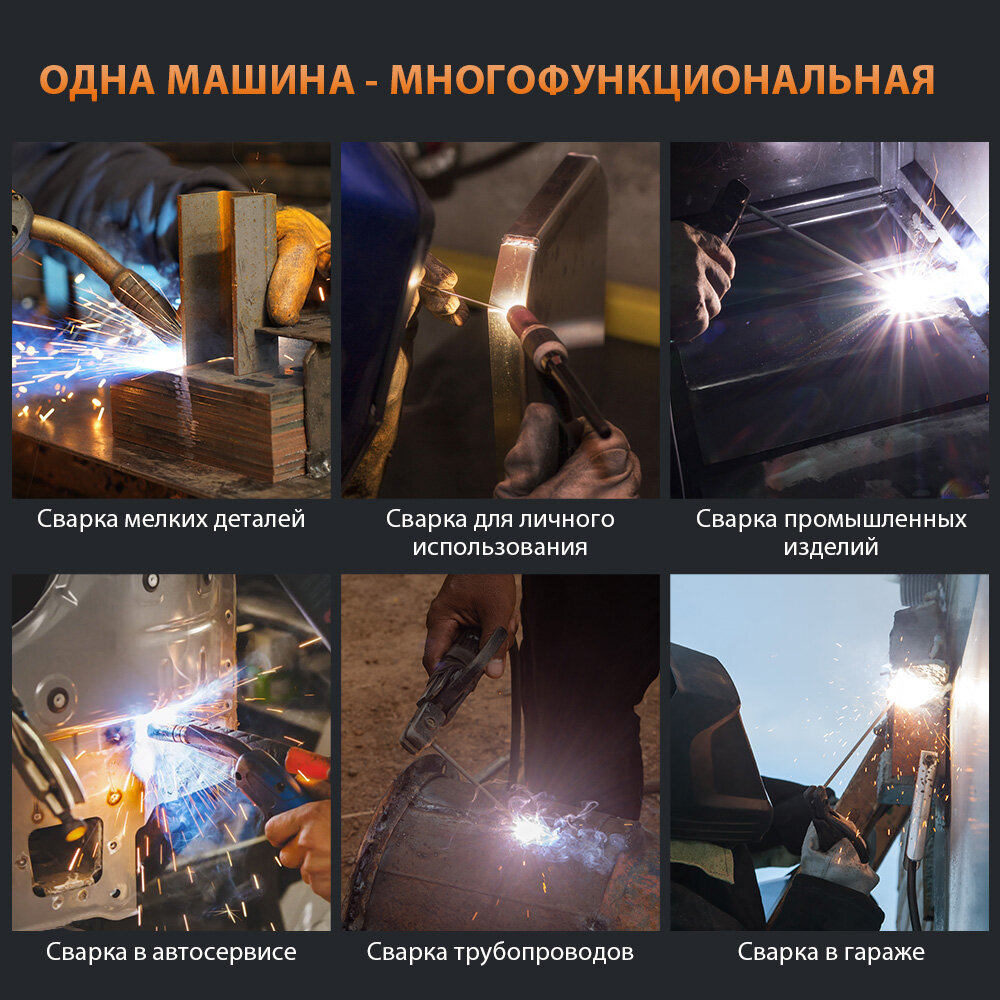 ОДНА МАШИНА - МНОГОФУНКЦИОНАЛЬНАЯ

Сварка мелких деталей

Сварка для личного использования

Сварка промышленных изделий

Сварка в автосервисе

Сварка трубопроводов

Сварка в гараже