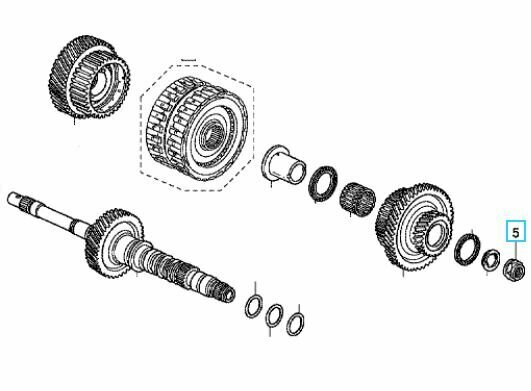 5