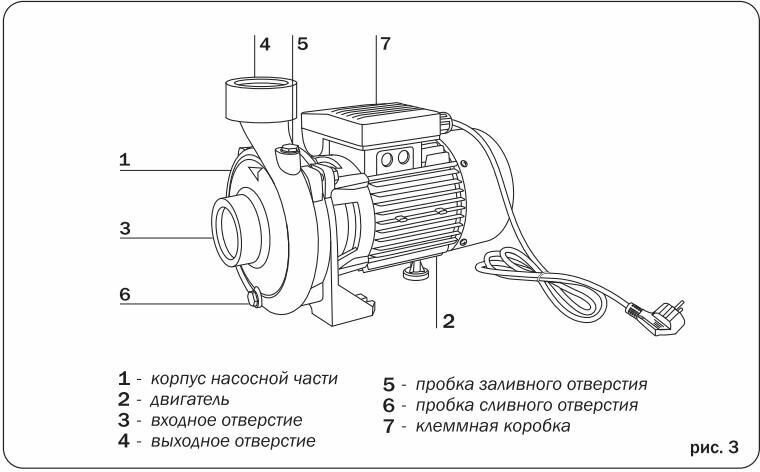 4
5
7
1
3
6
2

1 - корпус насосной части
2 - двигатель
3 - входное отверстие
4 - выходное отверстие

5 - пробка заливного отверстия
6 - пробка сливного отверстия
7 - клеммная коробка

рис. 3