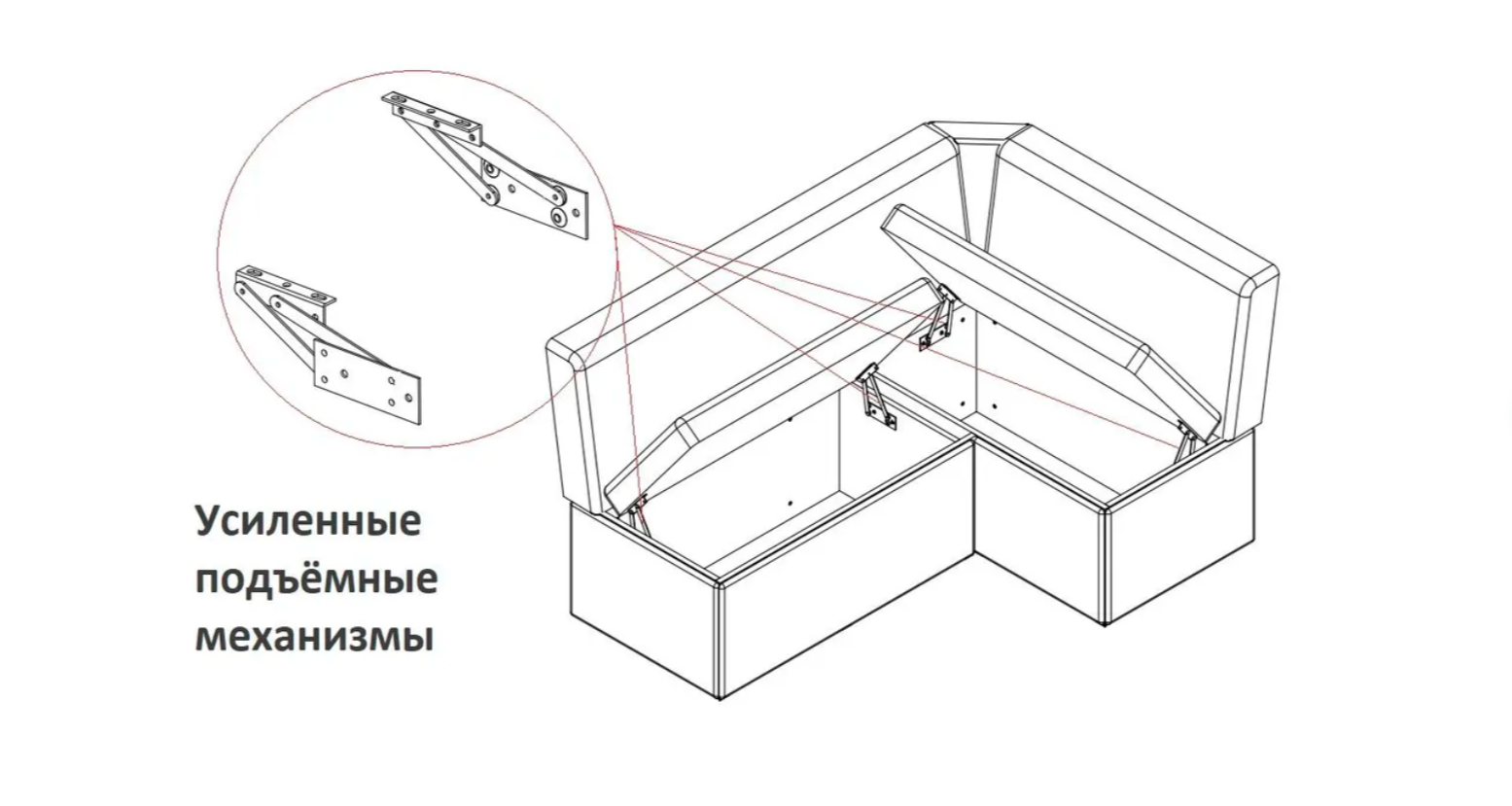 Усиленные подъёмные механизмы