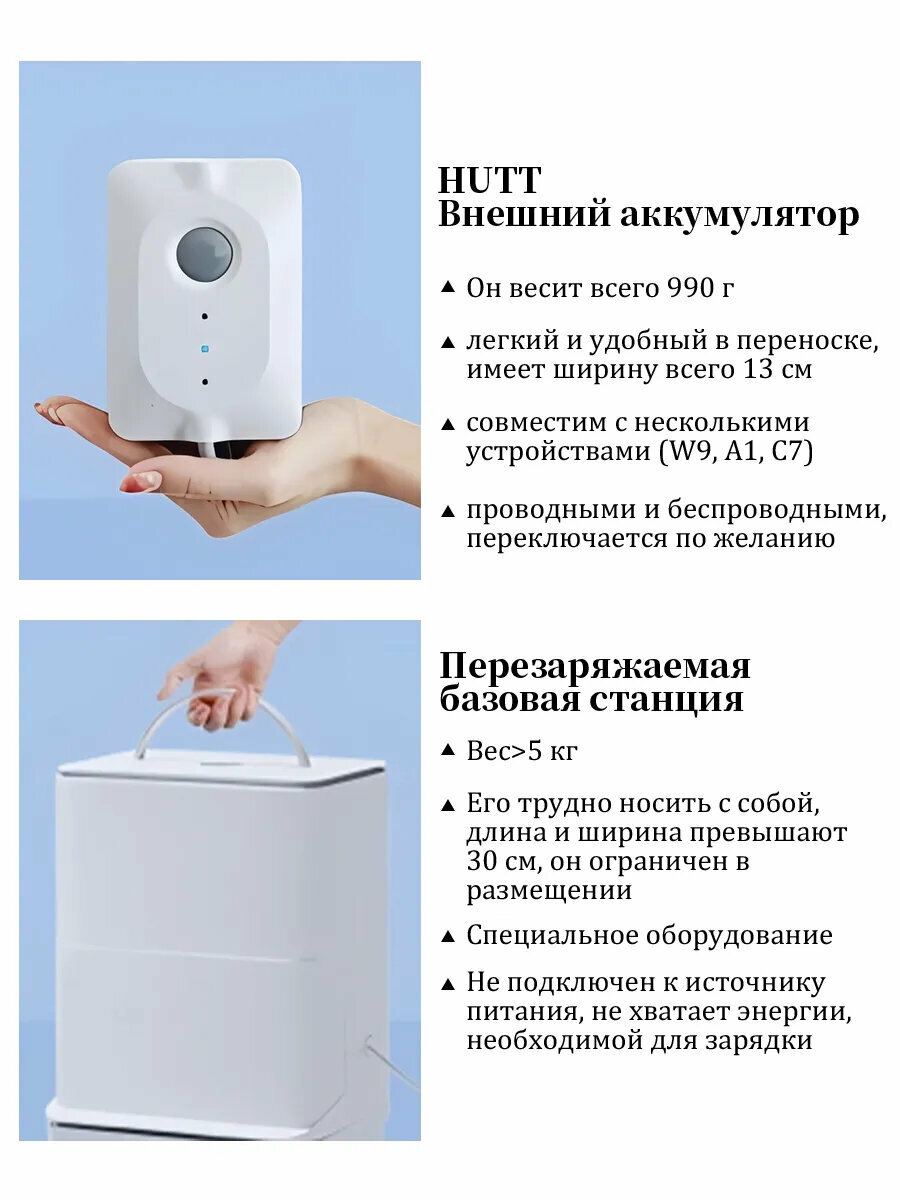 HUTT
Внешний аккумулятор

▲ Он весит всего 990 г

▲ легкий и удобный в переноске, имеет ширину всего 13 см

▲ совместим с несколькими устройствами (W9, A1, C7)

▲ проводными и беспроводными, переключается по желанию

Перезаряжаемая базовая станция

▲ Вес>5 кг

▲ Его трудно носить с собой, длина и ширина превышают 30 см, он ограничен в размещении

▲ Специальное оборудование

▲ Не подключен к источнику питания, не хватает энергии, необходимой для зарядки