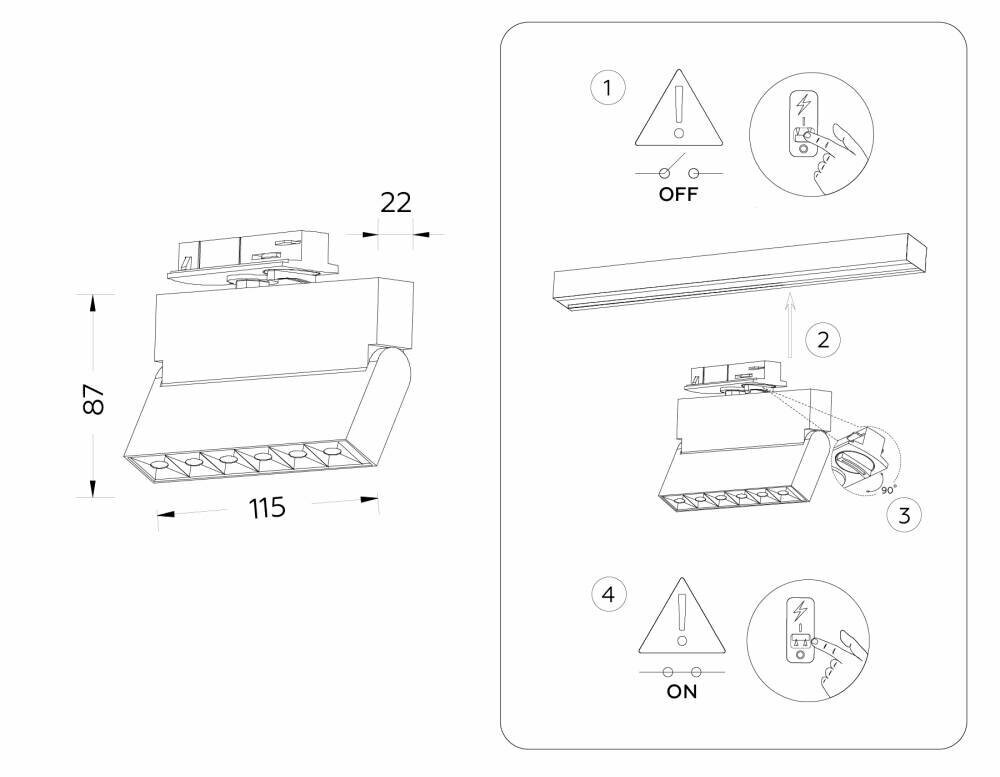 22

87

115

1

OFF

2

90°

3

4

ON