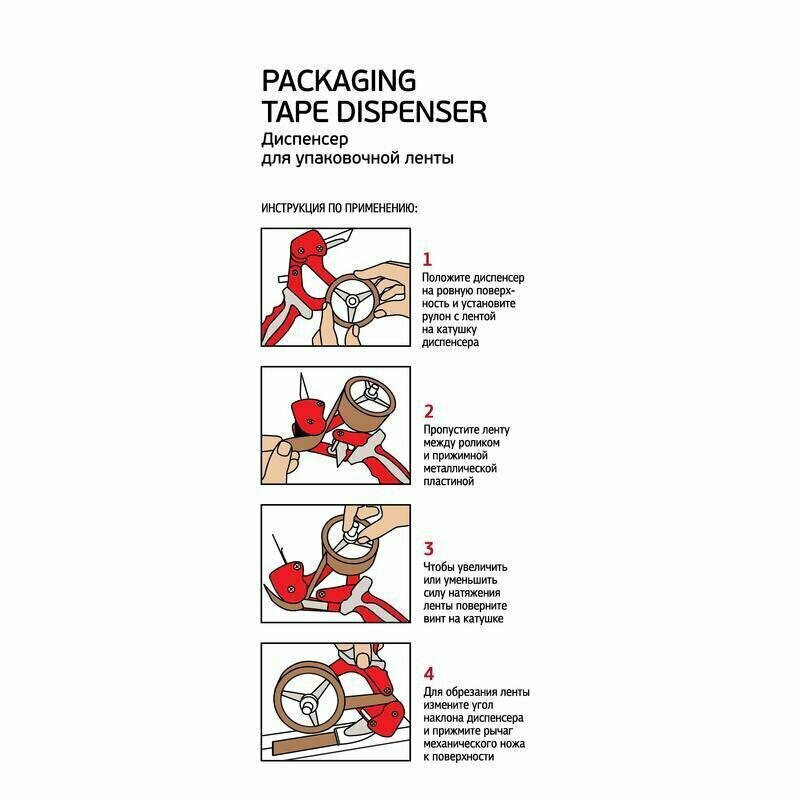 PACKAGING TAPE DISPENSER
Диспенсер для упаковочной ленты

ИНСТРУКЦИЯ ПО ПРИМЕНЕНИЮ:

1
Положите диспенсер на ровную поверхность и установите рулон с лентой на катушку диспенсера

2
Пропустите ленту между роликом и прижимной металлической пластиной

3
Чтобы увеличить или уменьшить силу натяжения ленты поверните винт на катушке

4
Для обрезания ленты измените угол наклона диспенсера и прижмите рычаг механического ножа к поверхности