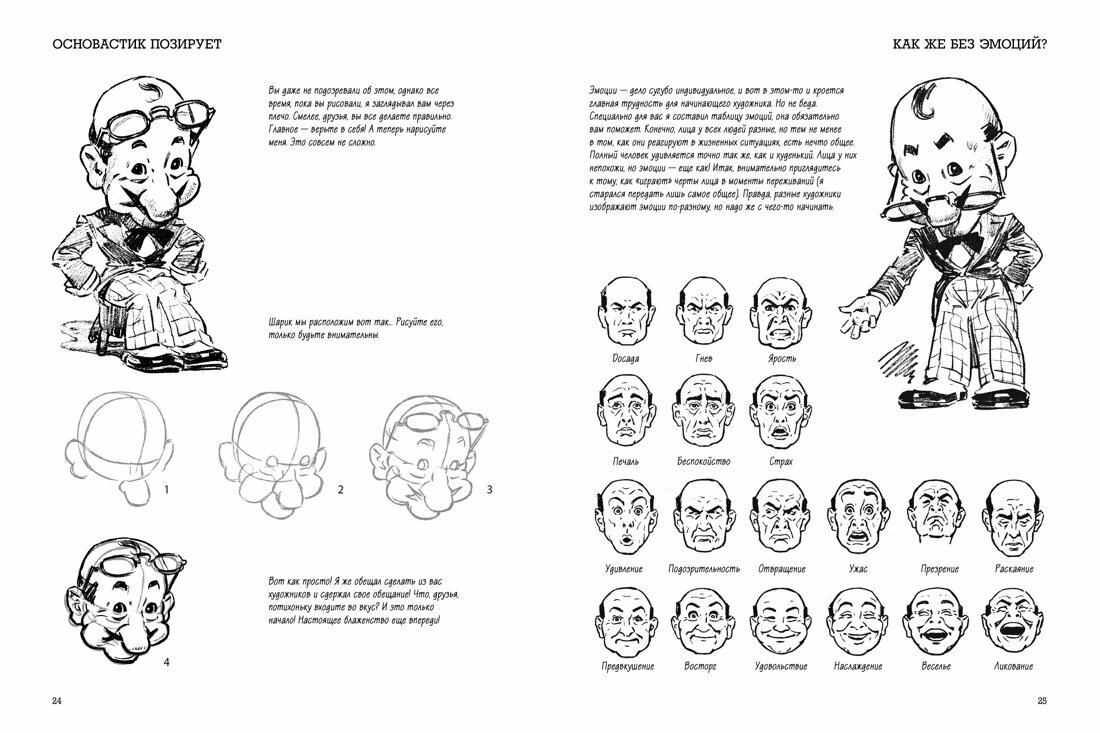 ОСНОВАСТИК ПОЗИРУЕТ

Вы даже не подозревали об этом, однако все время, пока вы рисовали, я заглядывал вам через плечо. Смелее, друзья, вы все делаете правильно. Главное — верьте в себя! А теперь нарисуйте меня. Это совсем не сложно.

Шарик мы расположим вот так... Рисуйте его, только будьте внимательны.

1

2

3

4

Вот как просто! Я же обещал сделать из вас художников и сдержал свое обещание! Что, друзья, потихоньку входите во вкус? И это только начало! Настоящее блаженство еще впереди!

24

КАК ЖЕ БЕЗ ЭМОЦИЙ?

Эмоции — дело сугубо индивидуальное, и вот в этом-то и кроется главная трудность для начинающего художника. Но не беда. Специально для вас я составил таблицу эмоций, она обязательно вам поможет. Конечно, лица у всех людей разные, но тем не менее в том, как они реагируют в жизненных ситуациях, есть нечто общее. Полный человек удивляется точно так же, как и худенький. Лица у них непохожи, но эмоции — еще как! Итак, внимательно приглядитесь к тому, как «играют» черты лица в моменты переживаний (я старался передать лишь самое общее). Правда, разные художники изображают эмоции по-разному, но надо же с чего-то начинать.

Досада

Гнев

Ярость

Печаль

Беспокойство

Страх

Удивление

Подозрительность

Отвращение

Ужас

Презрение

Раскаяние

Предвкушение

Восторг

Удовольствие

Наслаждение

Веселье

Ликование

25