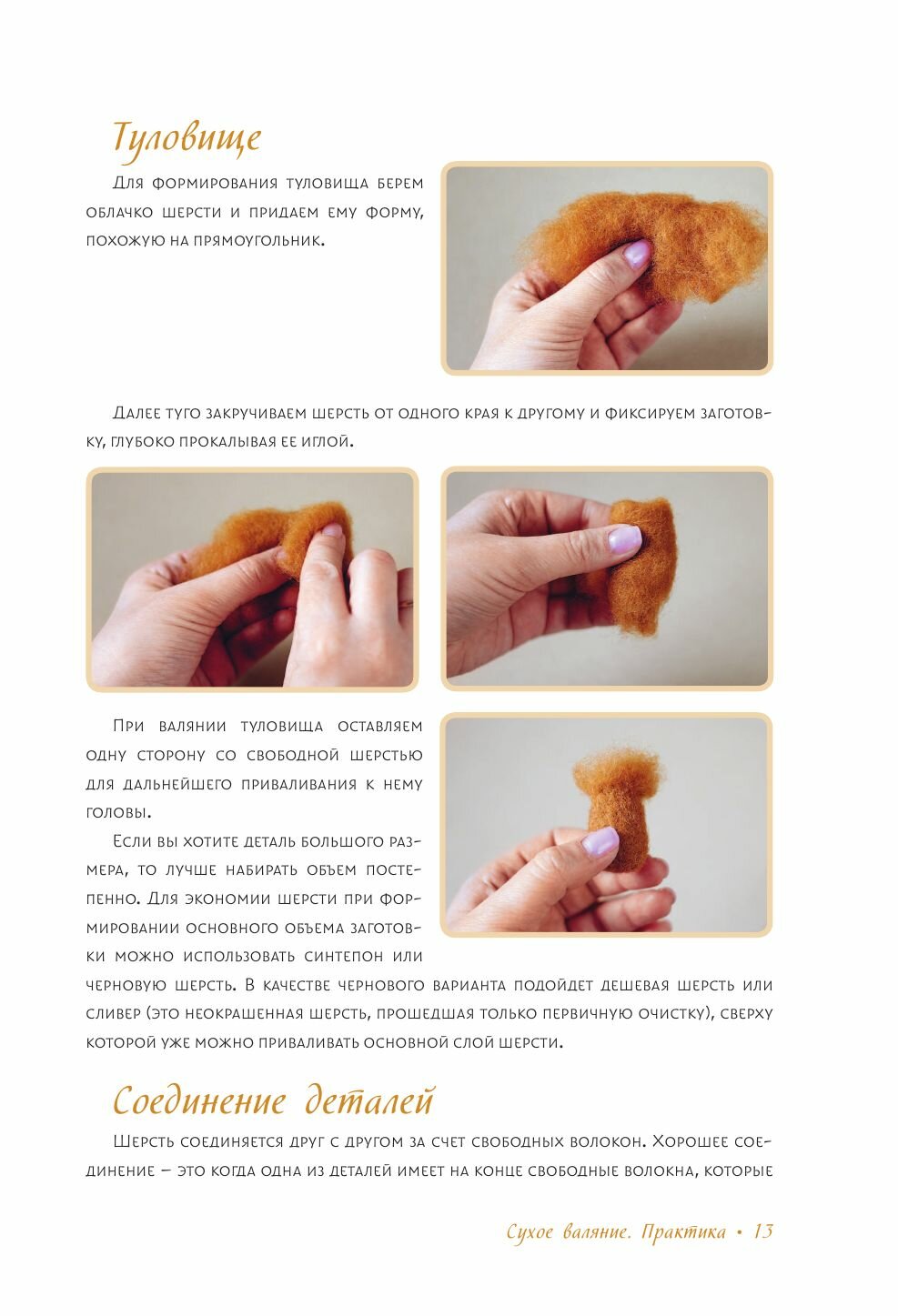 Туловище

Для формирования туловища берем облачко шерсти и придаем ему форму, похожую на прямоугольник.

Далее туго закручиваем шерсть от одного края к другому и фиксируем заготовку, глубоко прокалывая ее иглой.

При валянии туловища оставляем одну сторону со свободной шерстью для дальнейшего приваливания к нему головы.

Если вы хотите деталь большого размера, то лучше набирать объем постепенно. Для экономии шерсти при формировании основного объема заготовки можно использовать синтепон или черновую шерсть. В качестве чернового варианта подойдет дешевая шерсть или сливер (это неокрашенная шерсть, прошедшая только первичную очистку), сверху которой уже можно приваливать основной слой шерсти.

Соединение деталей

Шерсть соединяется друг с другом за счет свободных волокон. Хорошее соединение – это когда одна из деталей имеет на конце свободные волокна, которые

Сухое валяние. Практика • 13