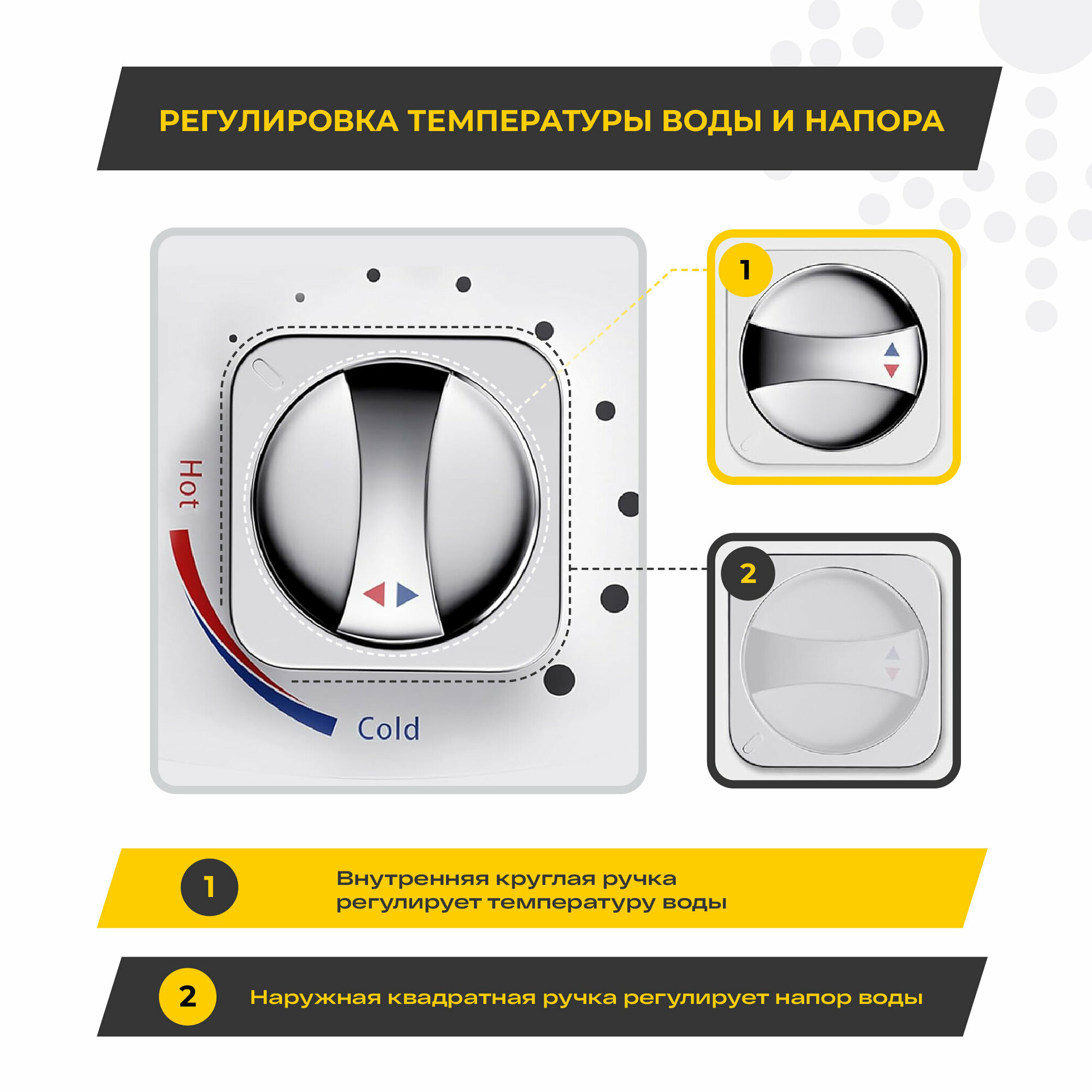 РЕГУЛИРОВКА ТЕМПЕРАТУРЫ ВОДЫ И НАПОРА

Hot

Cold

1

2

1

Внутренняя круглая ручка регулирует температуру воды

2

Наружная квадратная ручка регулирует напор воды