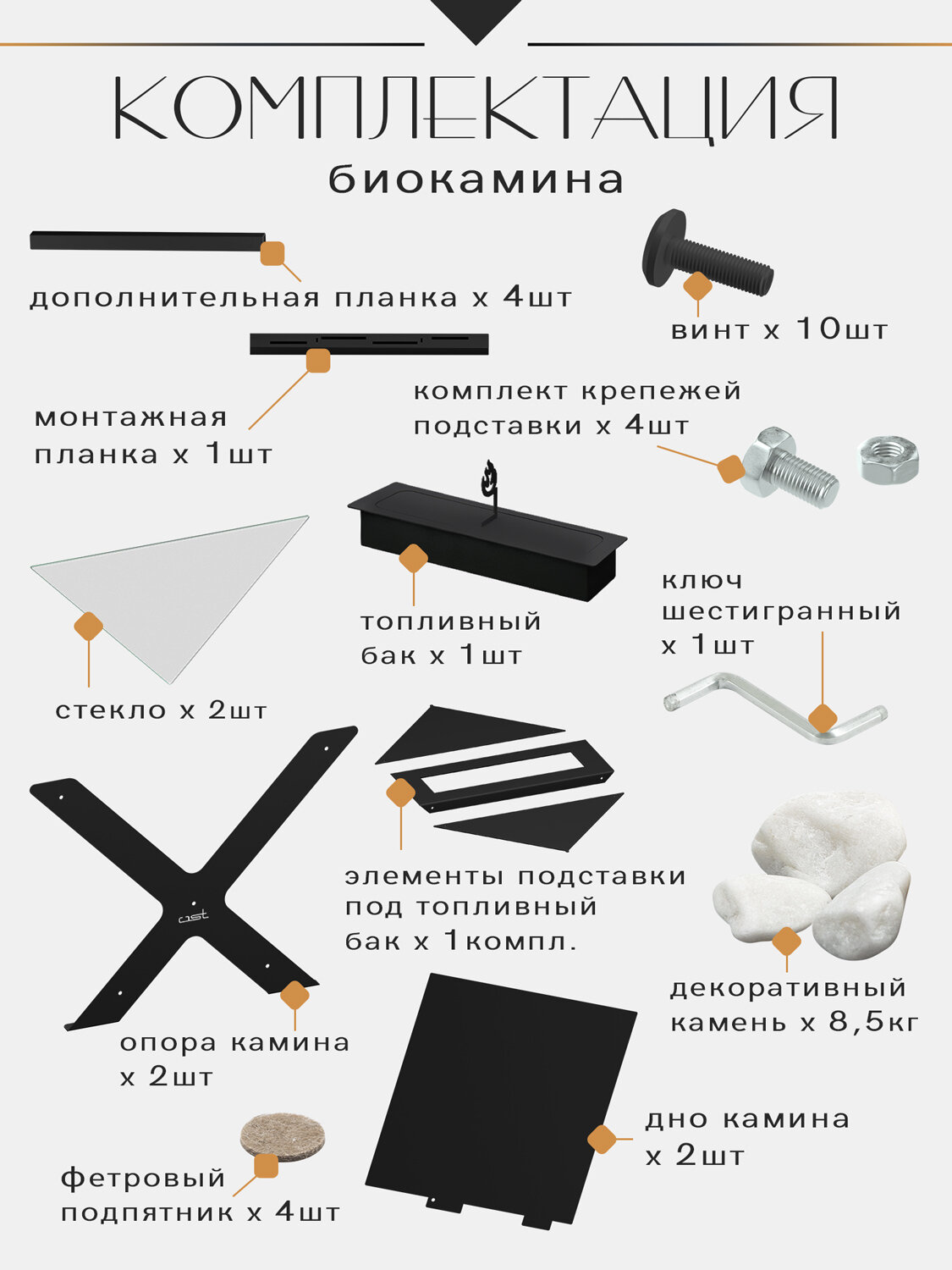 КОМПЛЕКТАЦИЯ
биокамина

дополнительная планка х 4шт

винт х 10шт

монтажная планка х 1шт

комплект крепежей подставки х 4шт

топливный бак х 1шт

ключ шестигранный х 1шт

стекло х 2шт

элементы подставки под топливный бак х 1компл.

cast

декоративный камень х 8,5кг

опора камина х 2шт

дно камина х 2шт

фетровый подпятник х 4шт