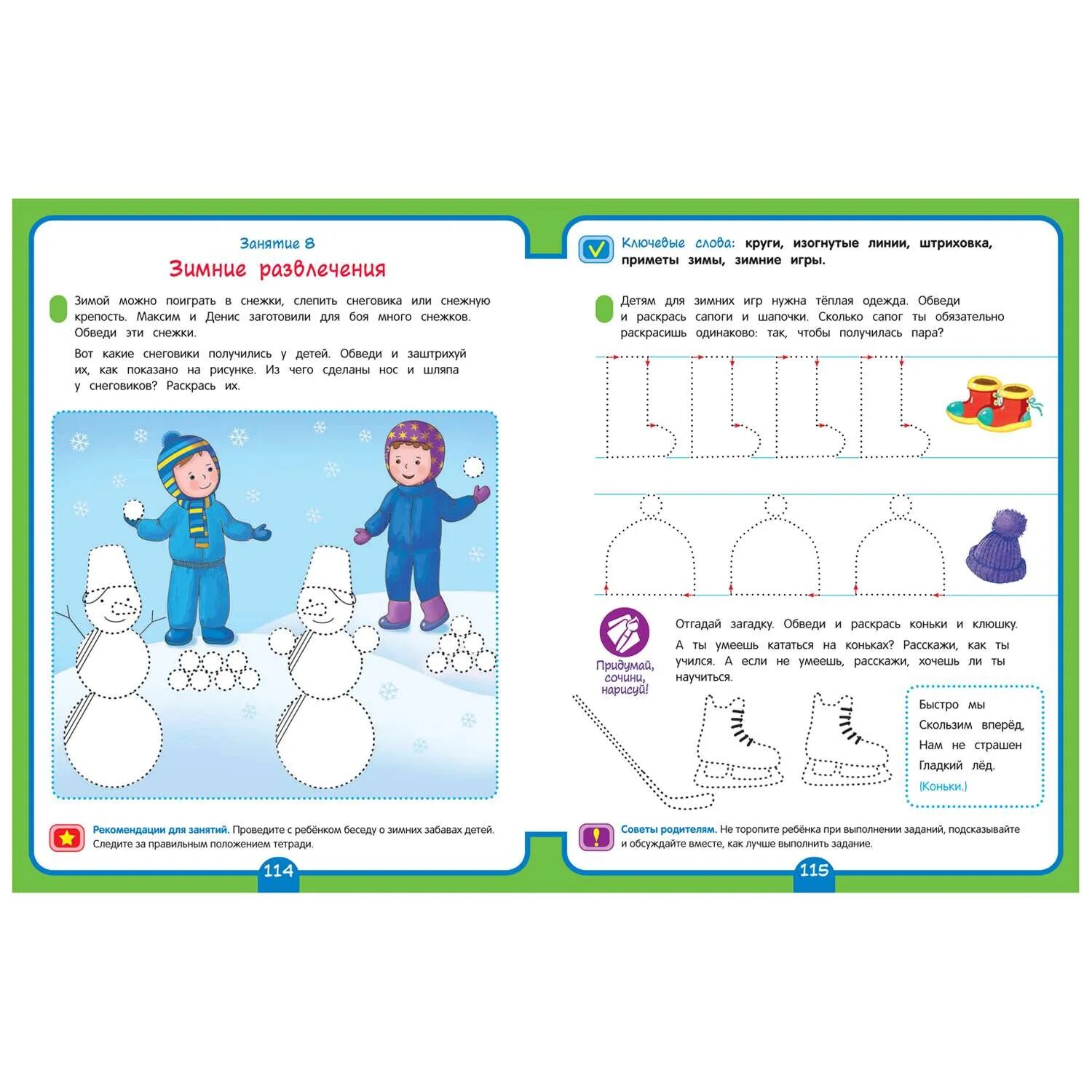 Занятие 8

Зимние развлечения

Зимой можно поиграть в снежки, слепить снеговика или снежную крепость. Максим и Денис заготовили для боя много снежков. Обведи эти снежки.

Вот какие снеговики получились у детей. Обведи и заштрихуй их, как показано на рисунке. Из чего сделаны нос и шляпа у снеговиков? Раскрась их.

Рекомендации для занятий. Проведите с ребёнком беседу о зимних забавах детей. Следите за правильным положением тетради.

114

Ключевые слова: круги, изогнутые линии, штриховка, приметы зимы, зимние игры.

Детям для зимних игр нужна тёплая одежда. Обведи и раскрась сапоги и шапочки. Сколько сапог ты обязательно раскрасишь одинаково: так, чтобы получилась пара?

Придумай, сочини, нарисуй!

Отгадай загадку. Обведи и раскрась коньки и клюшку.

А ты умеешь кататься на коньках? Расскажи, как ты учился. А если не умеешь, расскажи, хочешь ли ты научиться.

Быстро мы
Скользим вперёд,
Нам не страшен
Гладкий лёд.
(Коньки.)

Советы родителям. Не торопите ребёнка при выполнении заданий, подсказывайте и обсуждайте вместе, как лучше выполнить задание.

115