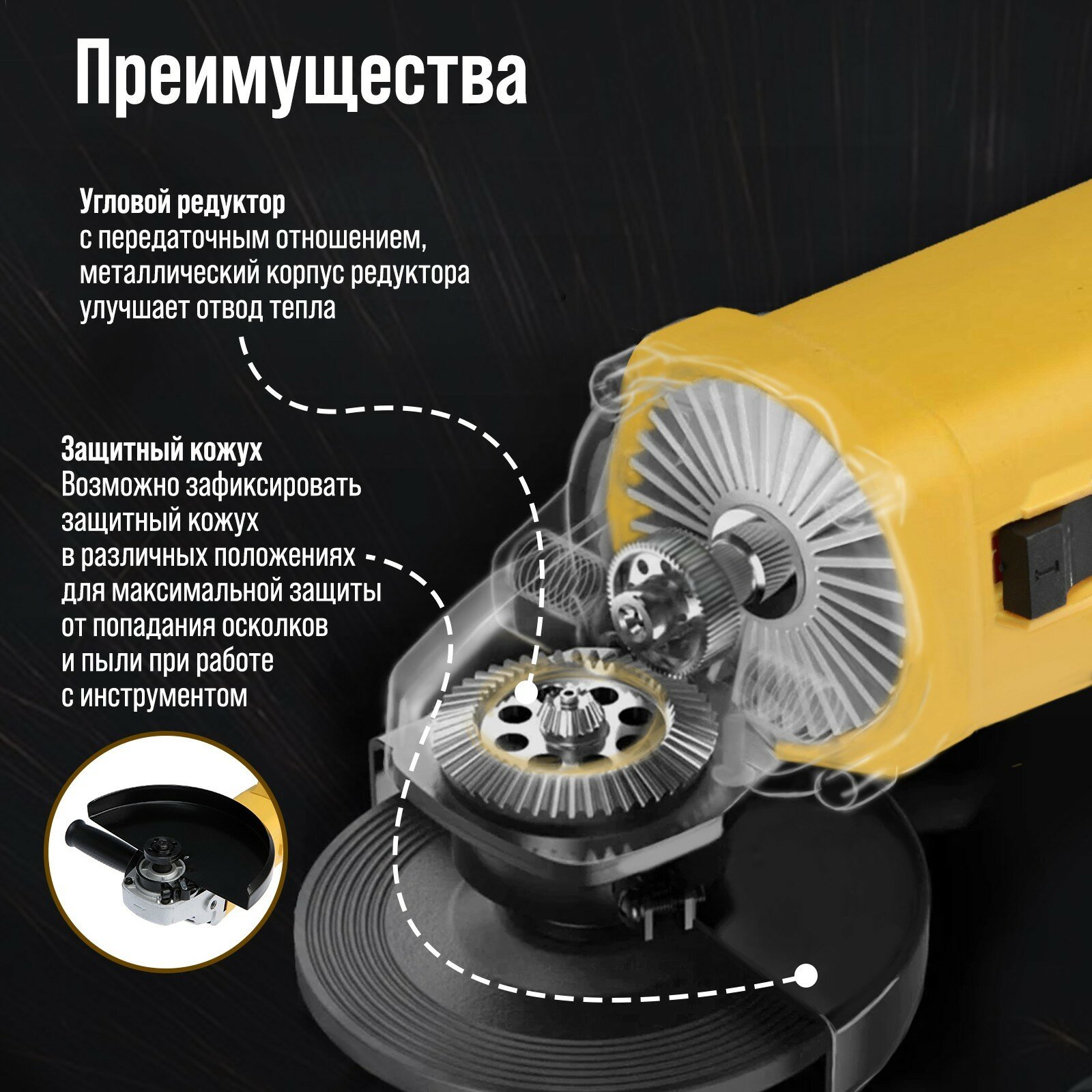 Преимущества

Угловой редуктор
с передаточным отношением,
металлический корпус редуктора
улучшает отвод тепла

Защитный кожух
Возможно зафиксировать
защитный кожух
в различных положениях
для максимальной защиты
от попадания осколков
и пыли при работе
с инструментом