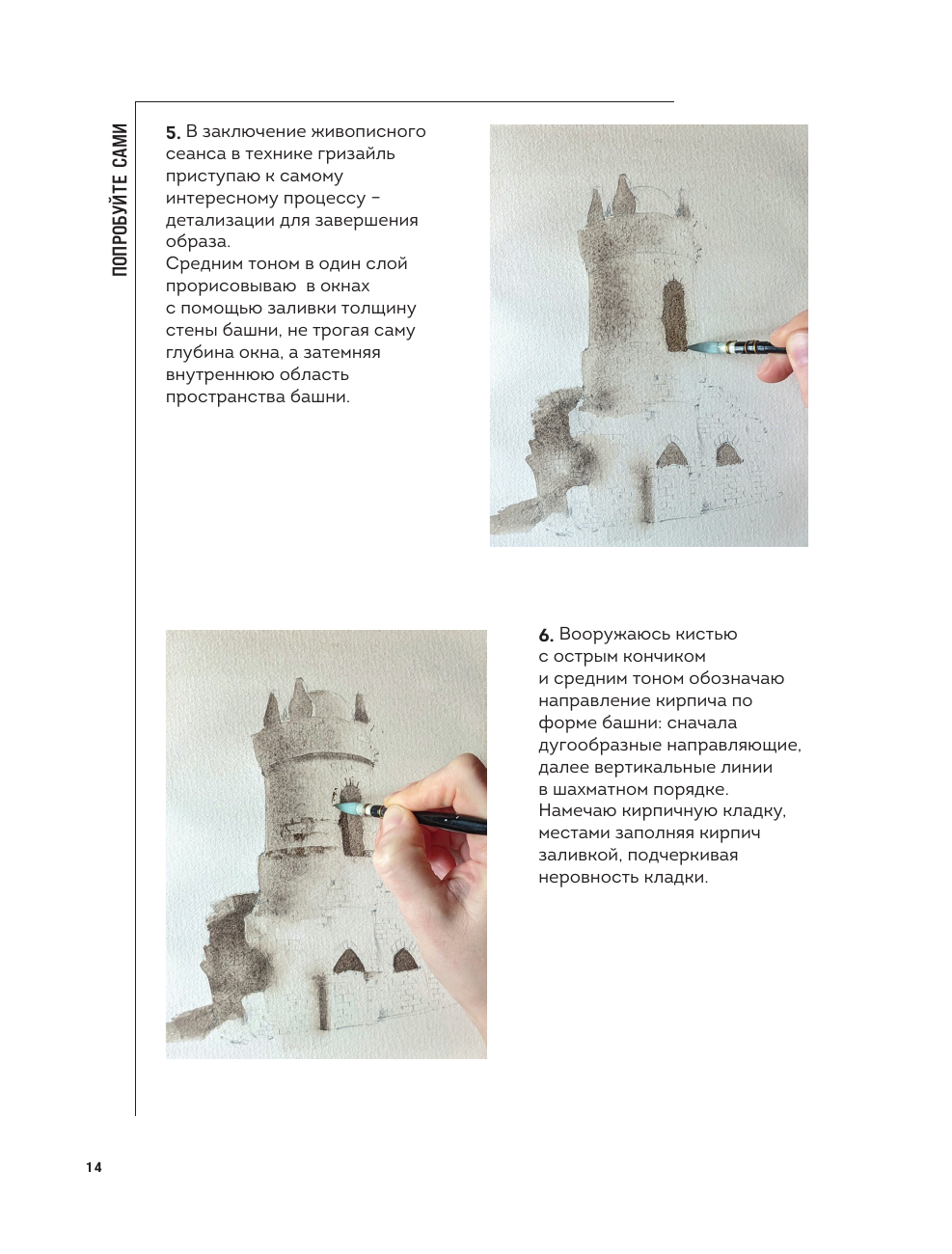 ПОПРОБУЙТЕ САМИ

5. В заключение живописного сеанса в технике гризайль приступаю к самому интересному процессу – детализации для завершения образа.
Средним тоном в один слой прорисовываю в окнах с помощью заливки толщину стены башни, не трогая саму глубина окна, а затемняя внутреннюю область пространства башни.

6. Вооружаюсь кистью с острым кончиком и средним тоном обозначаю направление кирпича по форме башни: сначала дугообразные направляющие, далее вертикальные линии в шахматном порядке. Намечаю кирпичную кладку, местами заполняя кирпич заливкой, подчеркивая неровность кладки.

14