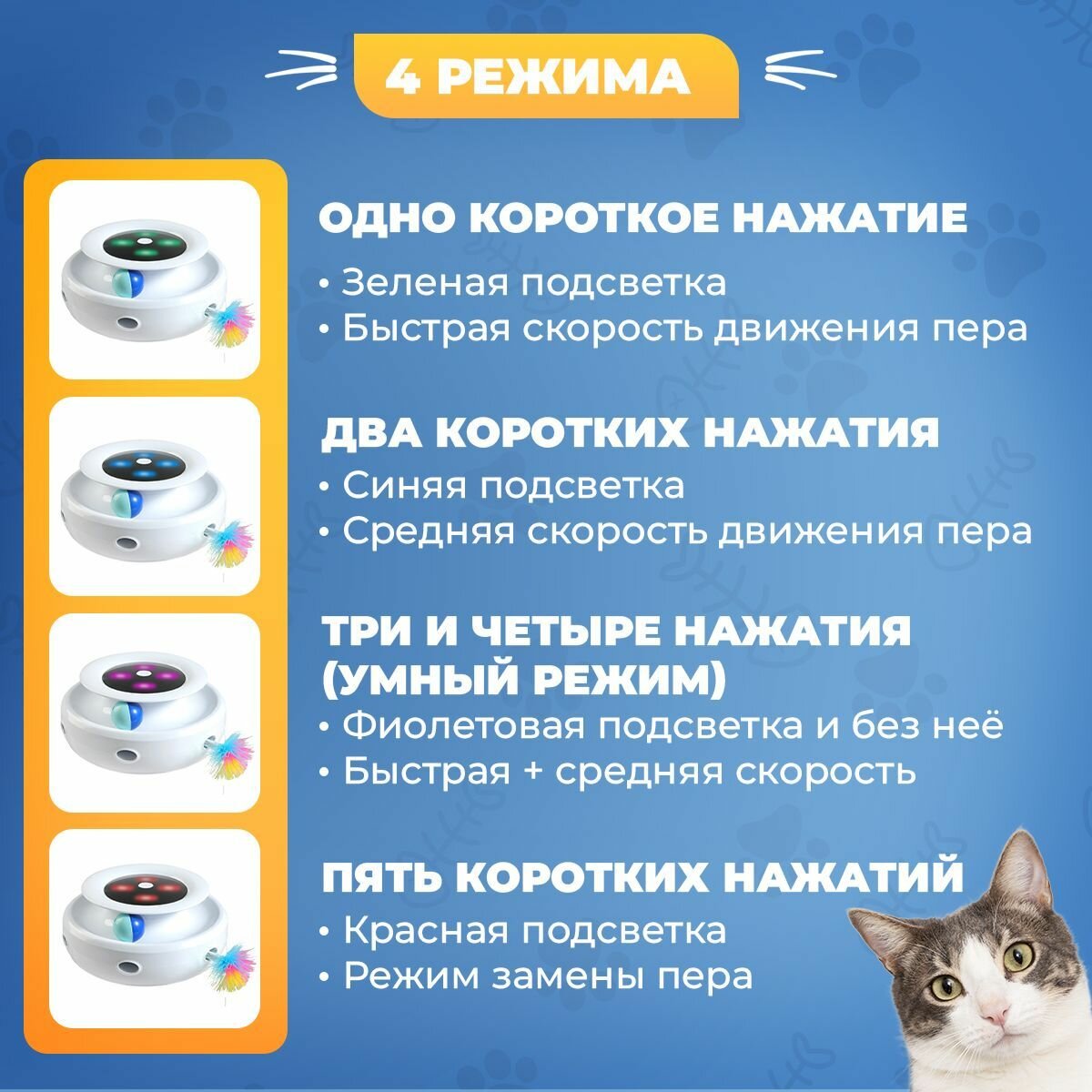 4 РЕЖИМА

ОДНО КОРОТКОЕ НАЖАТИЕ
• Зеленая подсветка
• Быстрая скорость движения пера

ДВА КОРОТКИХ НАЖАТИЯ
• Синяя подсветка
• Средняя скорость движения пера

ТРИ И ЧЕТЫРЕ НАЖАТИЯ (УМНЫЙ РЕЖИМ)
• Фиолетовая подсветка и без неё
• Быстрая + средняя скорость

ПЯТЬ КОРОТКИХ НАЖАТИЙ
• Красная подсветка
• Режим замены пера