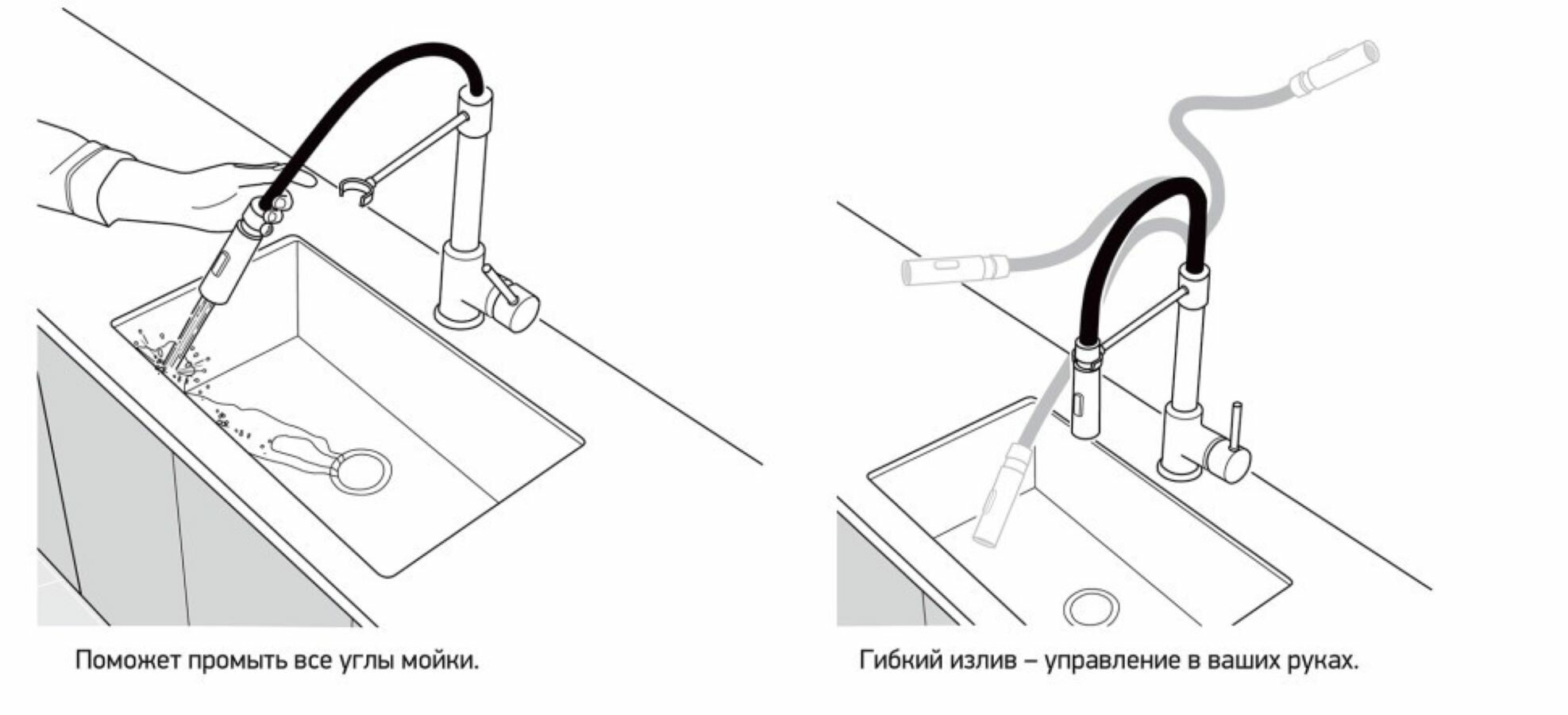 Поможет промыть все углы мойки.

Гибкий излив – управление в ваших руках.