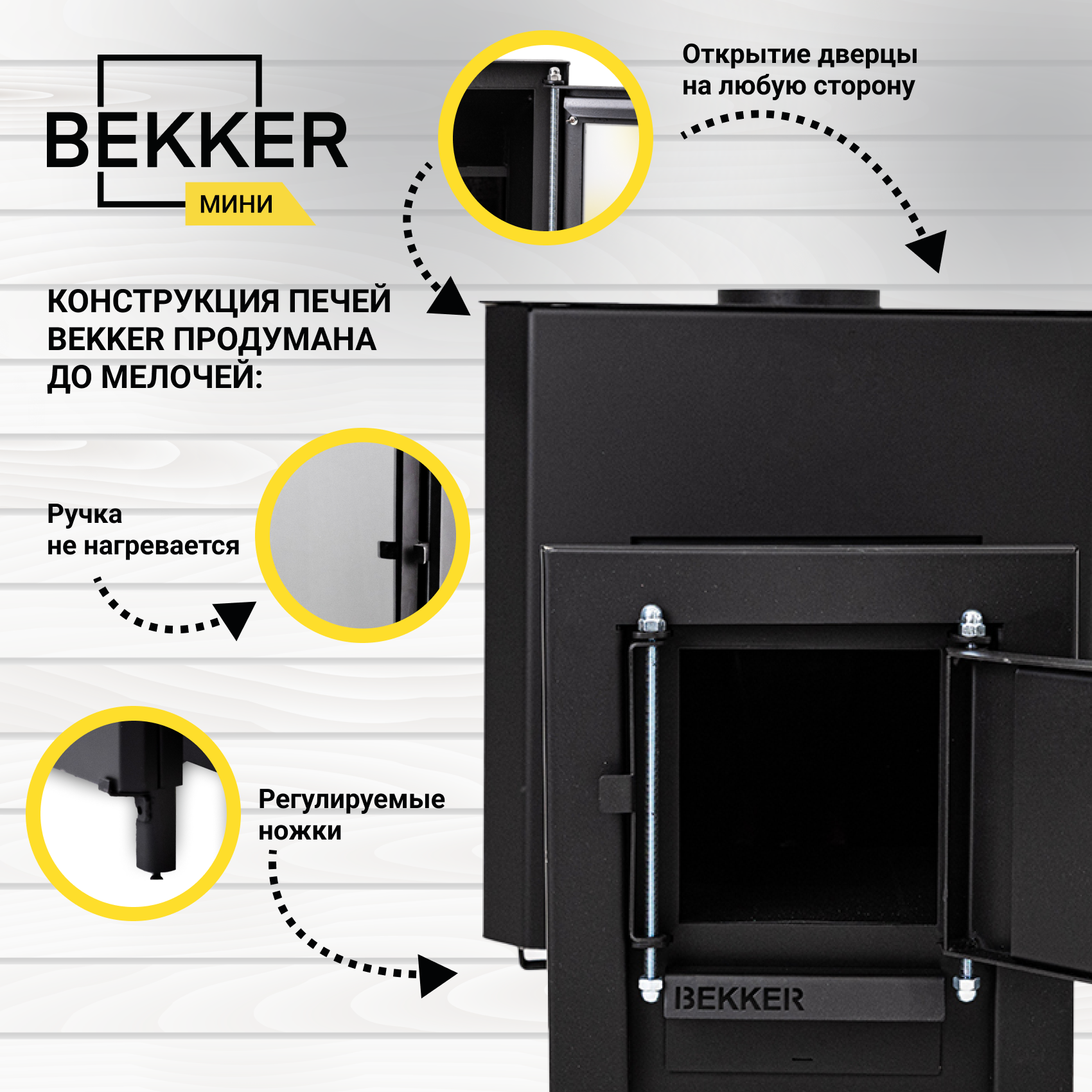 BEKKER
МИНИ

Открытие дверцы на любую сторону

КОНСТРУКЦИЯ ПЕЧЕЙ BEKKER ПРОДУМАНА ДО МЕЛОЧЕЙ:

Ручка не нагревается

Регулируемые ножки

BEKKER