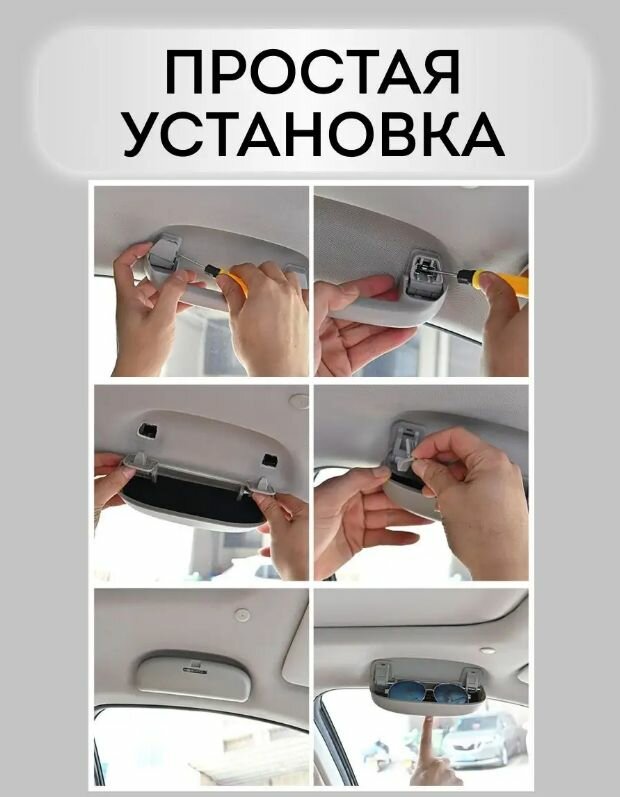 ПРОСТАЯ УСТАНОВКА